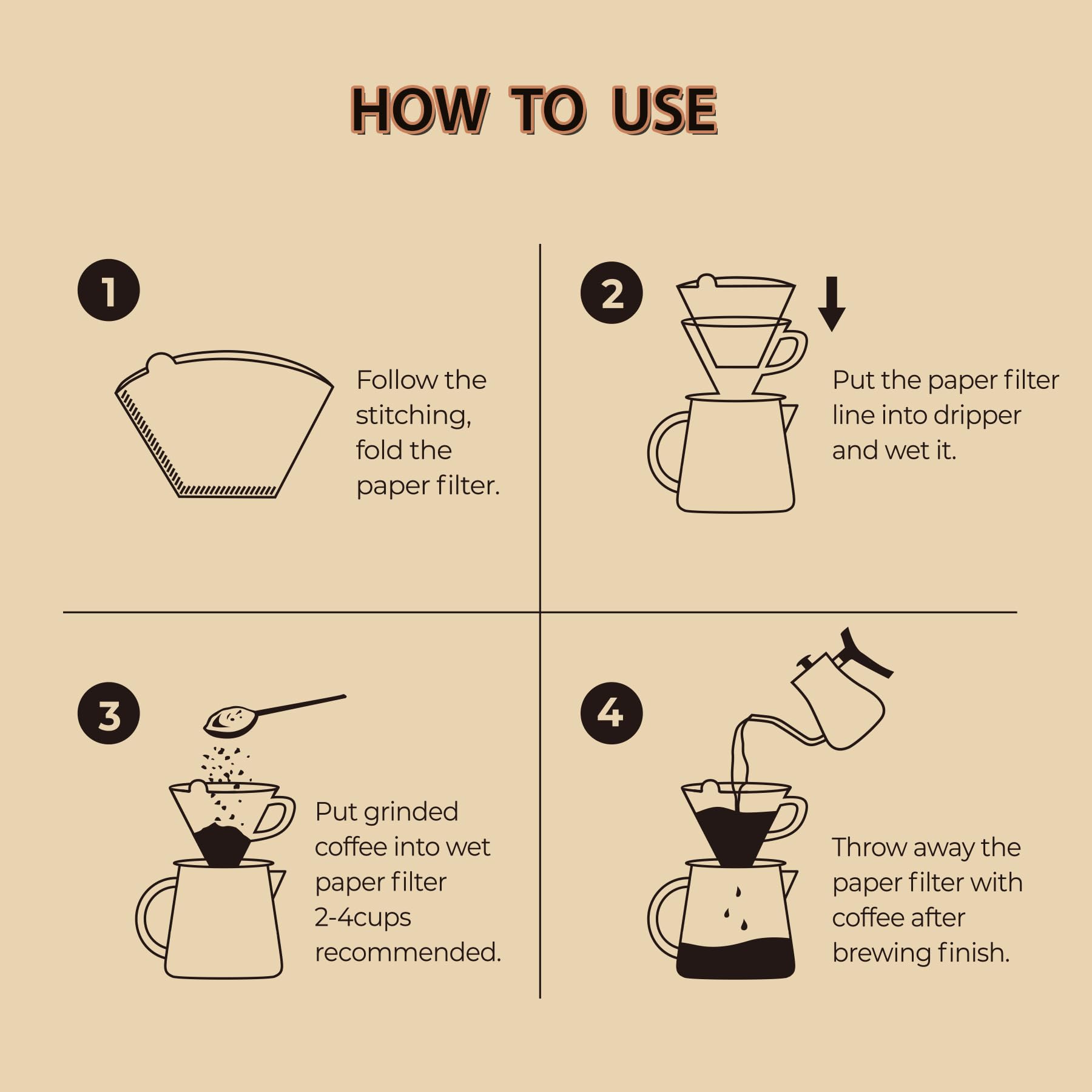 HOW TO USE

1

Follow the stitching, fold the paper filter.

2

Put the paper filter line into dripper and wet it.

3

Put grinded coffee into wet paper filter 2-4cups recommended.

4

Throw away the paper filter with coffee after brewing finish.