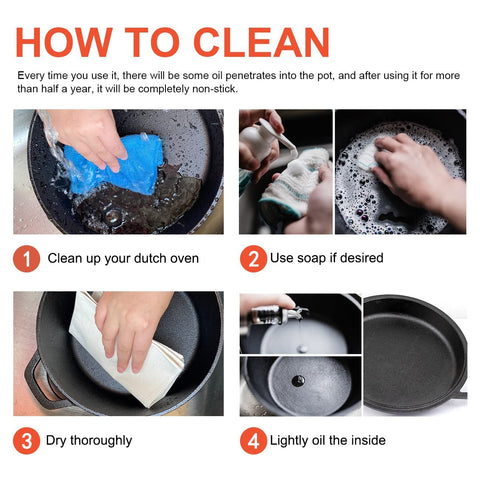 HOW TO CLEAN

Every time you use it, there will be some oil penetrates into the pot, and after using it for more than half a year, it will be completely non-stick.

1 Clean up your dutch oven

2 Use soap if desired

3 Dry thoroughly

4 Lightly oil the inside