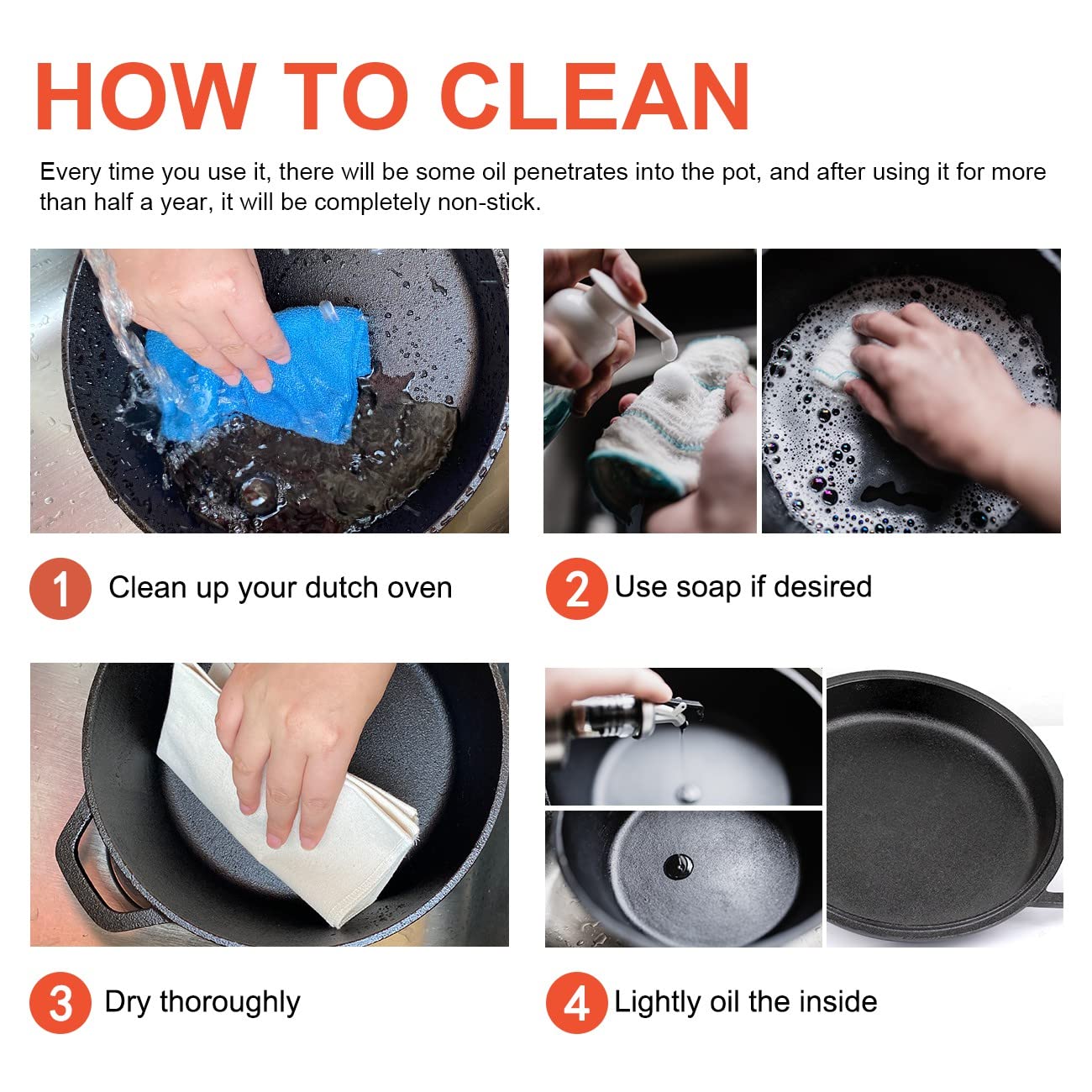 HOW TO CLEAN

Every time you use it, there will be some oil penetrates into the pot, and after using it for more than half a year, it will be completely non-stick.

1 Clean up your dutch oven

2 Use soap if desired

3 Dry thoroughly

4 Lightly oil the inside