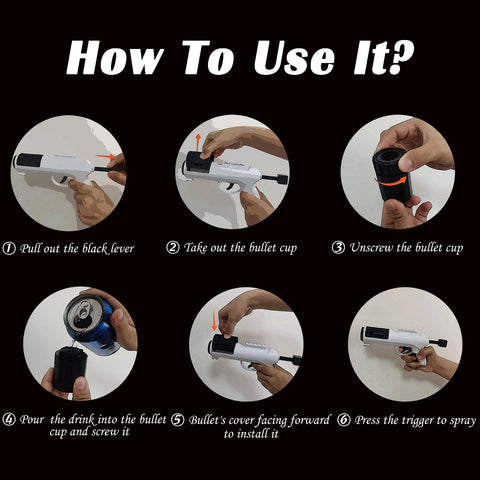 How To Use It?

① Pull out the black lever

② Take out the bullet cup

③ Unscrew the bullet cup

④ Pour the drink into the bullet cup and screw it

⑤ Bullet's cover facing forward to install it

⑥ Press the trigger to spray