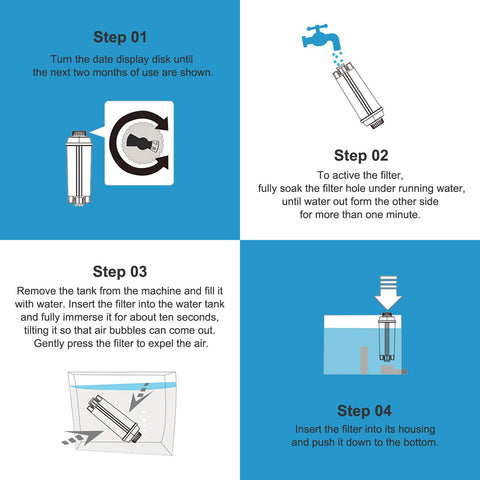 Step 01
Turn the date display disk until the next two months of use are shown.

Step 02
To active the filter, fully soak the filter hole under running water, until water out form the other side for more than one minute.

Step 03
Remove the tank from the machine and fill it with water. Insert the filter into the water tank and fully immerse it for about ten seconds, tilting it so that air bubbles can come out. Gently press the filter to expel the air.

Step 04
Insert the filter into its housing and push it down to the bottom.