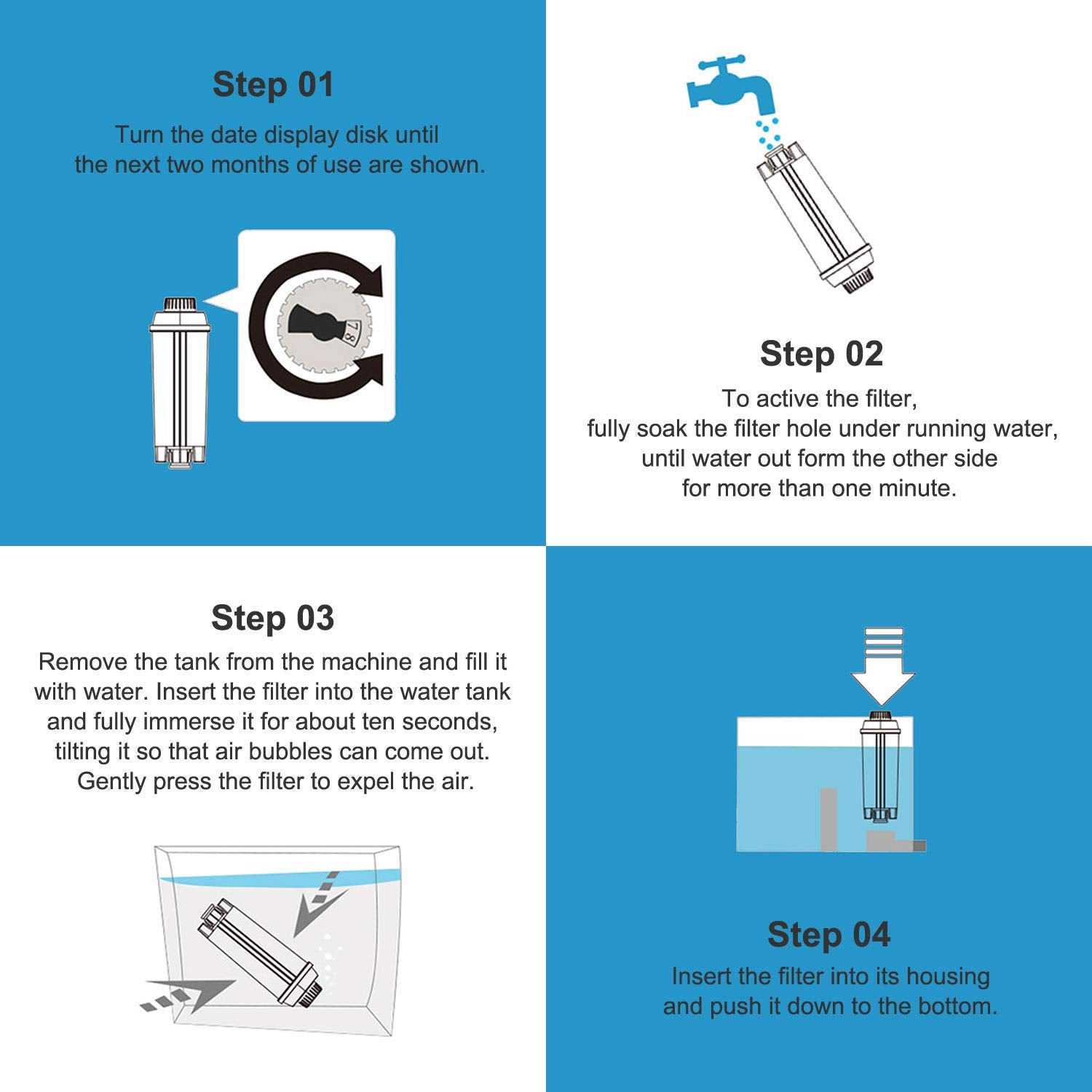 Step 01

Turn the date display disk until the next two months of use are shown.

7
8

Step 02

To active the filter, fully soak the filter hole under running water, until water out form the other side for more than one minute.

Step 03

Remove the tank from the machine and fill it with water. Insert the filter into the water tank and fully immerse it for about ten seconds, tilting it so that air bubbles can come out. Gently press the filter to expel the air.

Step 04

Insert the filter into its housing and push it down to the bottom.