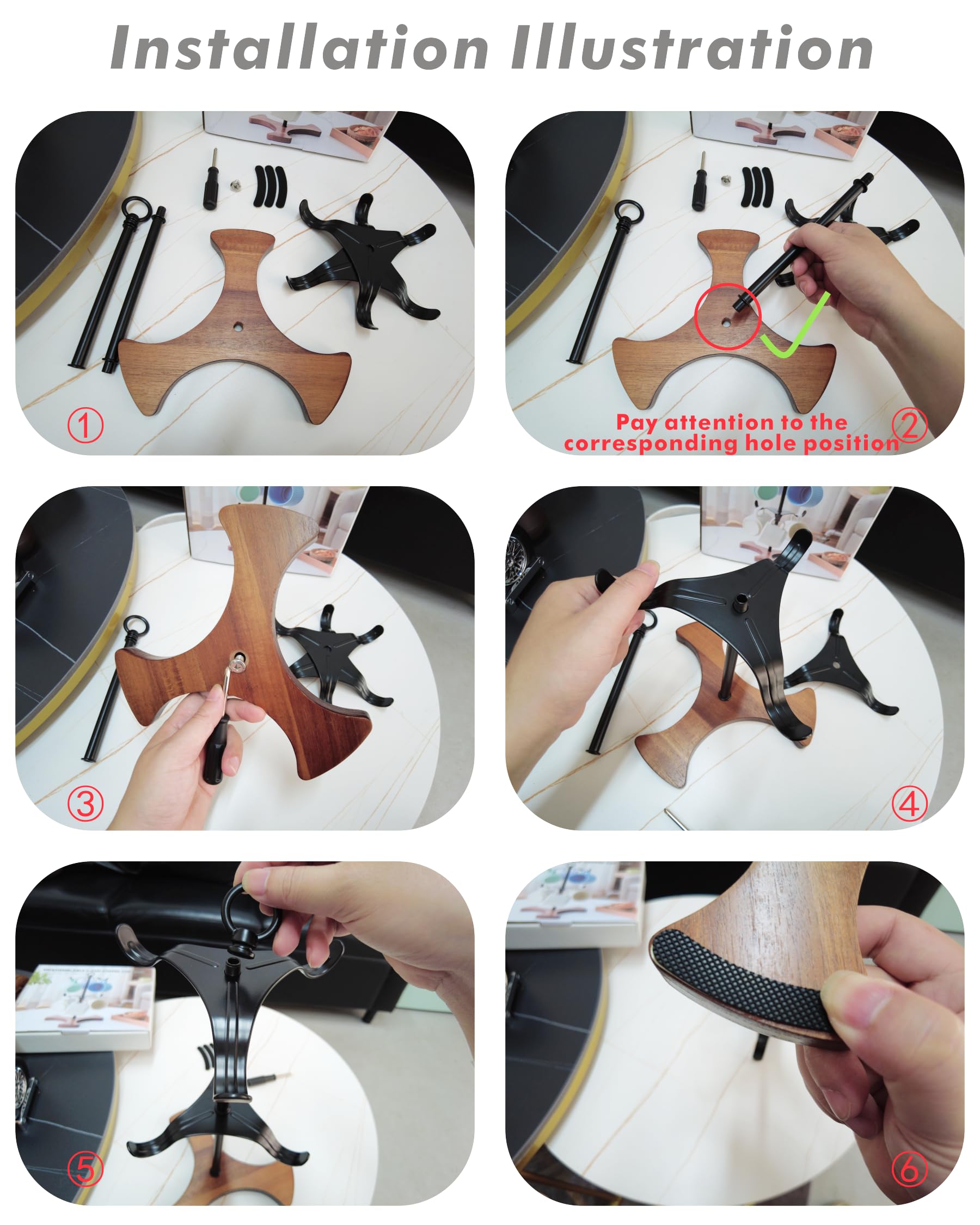 Installation Illustration

①

Pay attention to the corresponding hole position ②

③

④

⑤

⑥