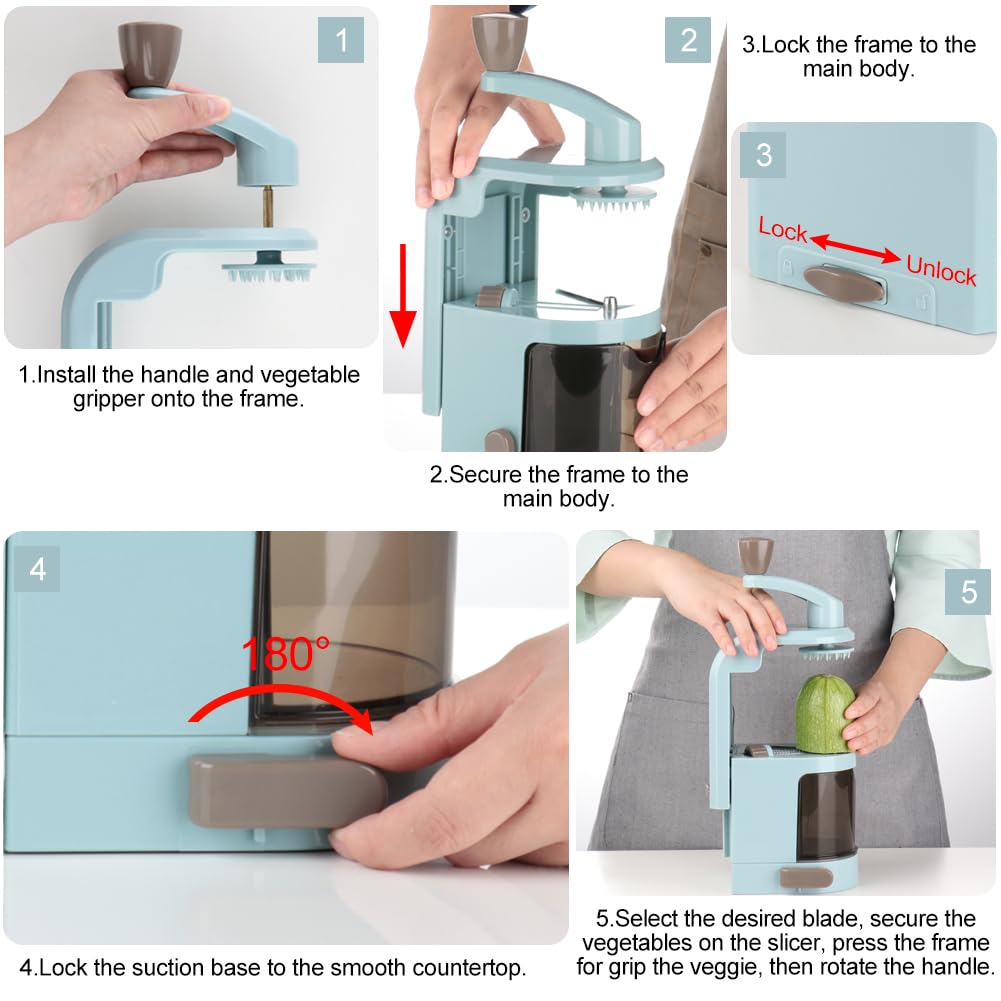 1

1.Install the handle and vegetable gripper onto the frame.

2

2.Secure the frame to the main body.

3.Lock the frame to the main body.

3

Lock

Unlock

4

180°

4.Lock the suction base to the smooth countertop.

5

5.Select the desired blade, secure the vegetables on the slicer, press the frame for grip the veggie, then rotate the handle.