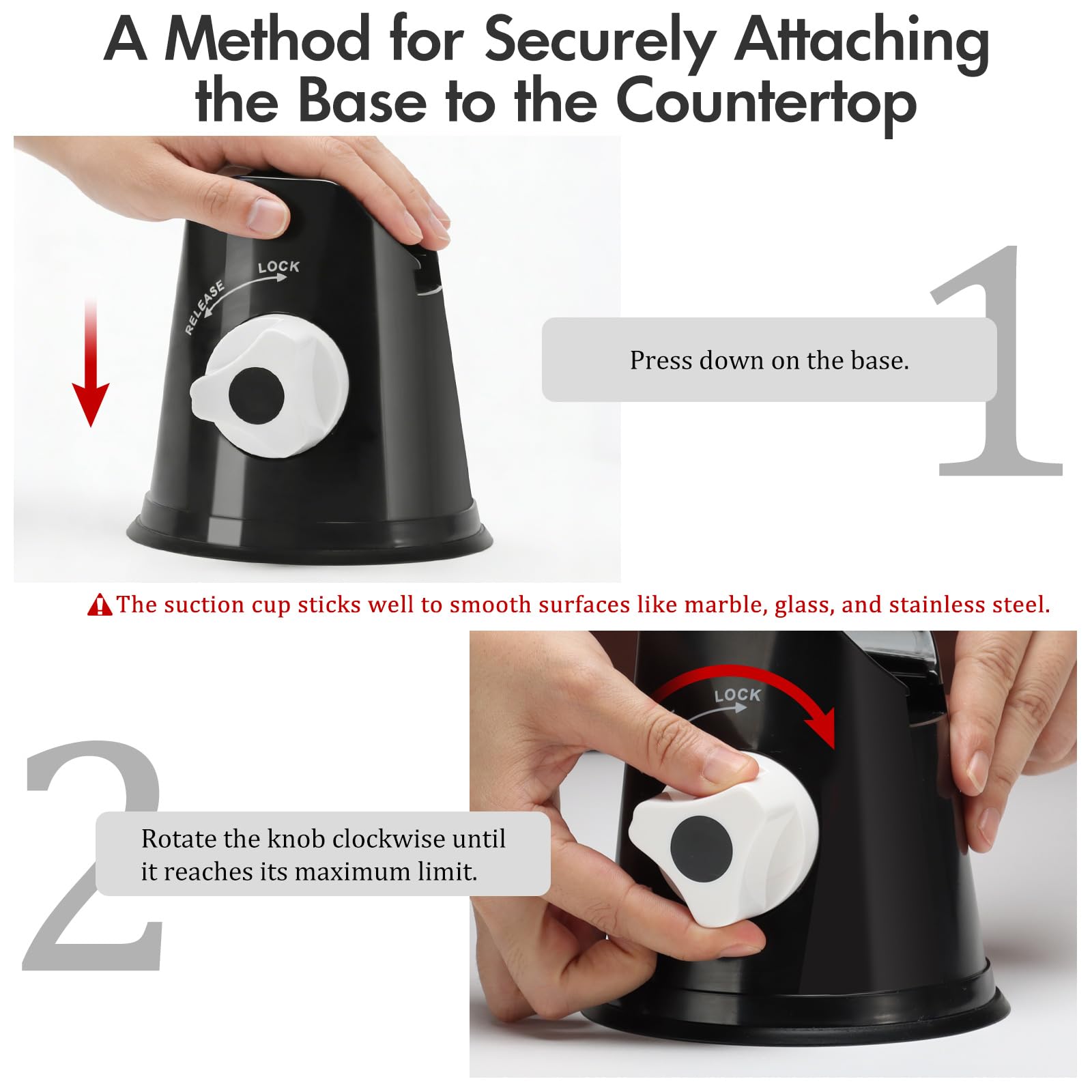 A Method for Securely Attaching the Base to the Countertop

RELEASE LOCK

1

Press down on the base.

The suction cup sticks well to smooth surfaces like marble, glass, and stainless steel.

LOCK

2

Rotate the knob clockwise until it reaches its maximum limit.