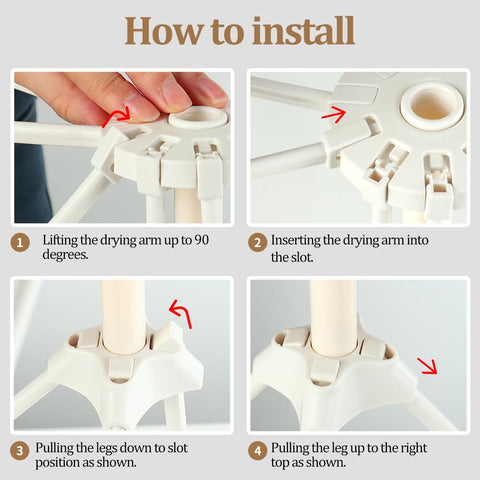 How to install

1 Lifting the drying arm up to 90 degrees.

2 Inserting the drying arm into the slot.

3 Pulling the legs down to slot position as shown.

4 Pulling the leg up to the right top as shown.