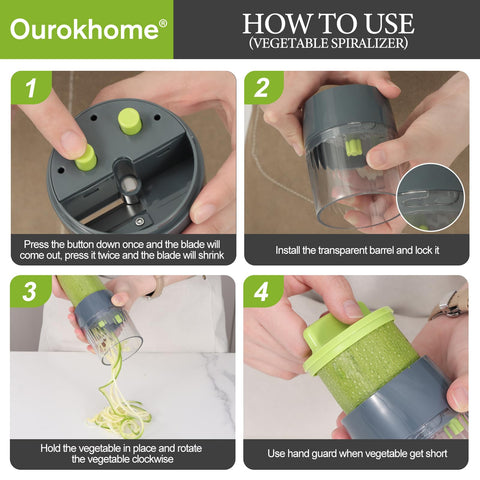 Ourokhome®

HOW TO USE
(VEGETABLE SPIRALIZER)

1

Press the button down once and the blade will come out, press it twice and the blade will shrink

2

Install the transparent barrel and lock it

3

Hold the vegetable in place and rotate the vegetable clockwise

4

Use hand guard when vegetable get short