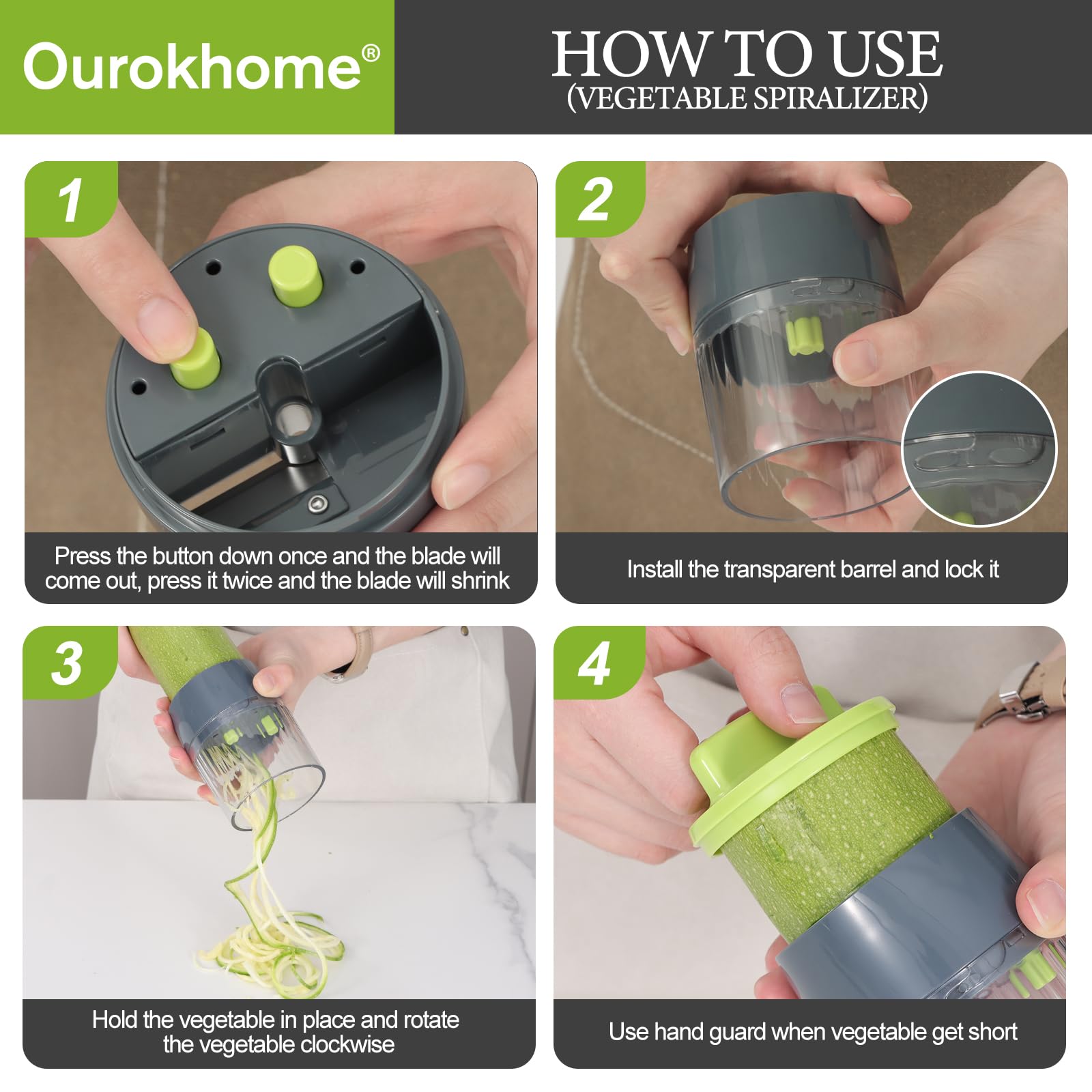 Ourokhome®

HOW TO USE
(VEGETABLE SPIRALIZER)

1

Press the button down once and the blade will come out, press it twice and the blade will shrink

2

Install the transparent barrel and lock it

3

Hold the vegetable in place and rotate the vegetable clockwise

4

Use hand guard when vegetable get short