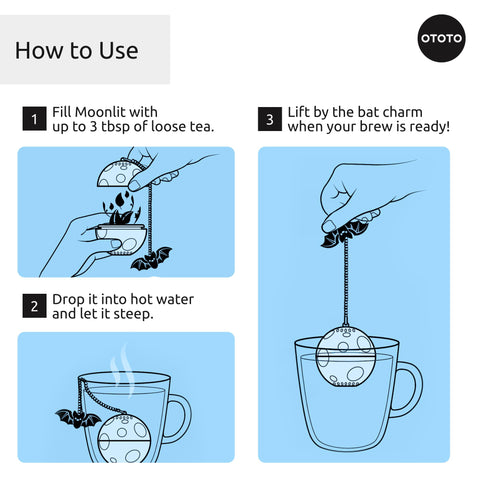 How to Use

OTOTO

1 Fill Moonlit with up to 3 tbsp of loose tea.

2 Drop it into hot water and let it steep.

3 Lift by the bat charm when your brew is ready!