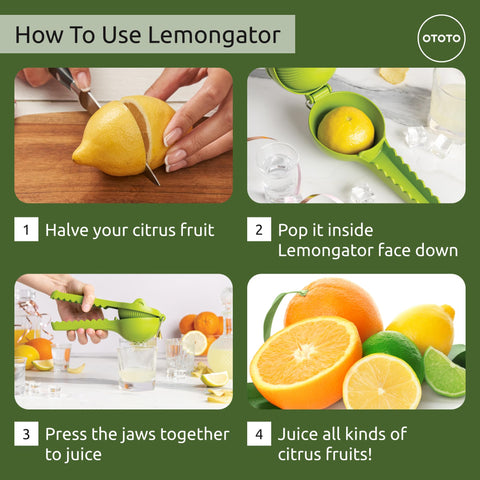 How To Use Lemongator

OTOTO

1 Halve your citrus fruit

2 Pop it inside Lemongator face down

3 Press the jaws together to juice

4 Juice all kinds of citrus fruits!