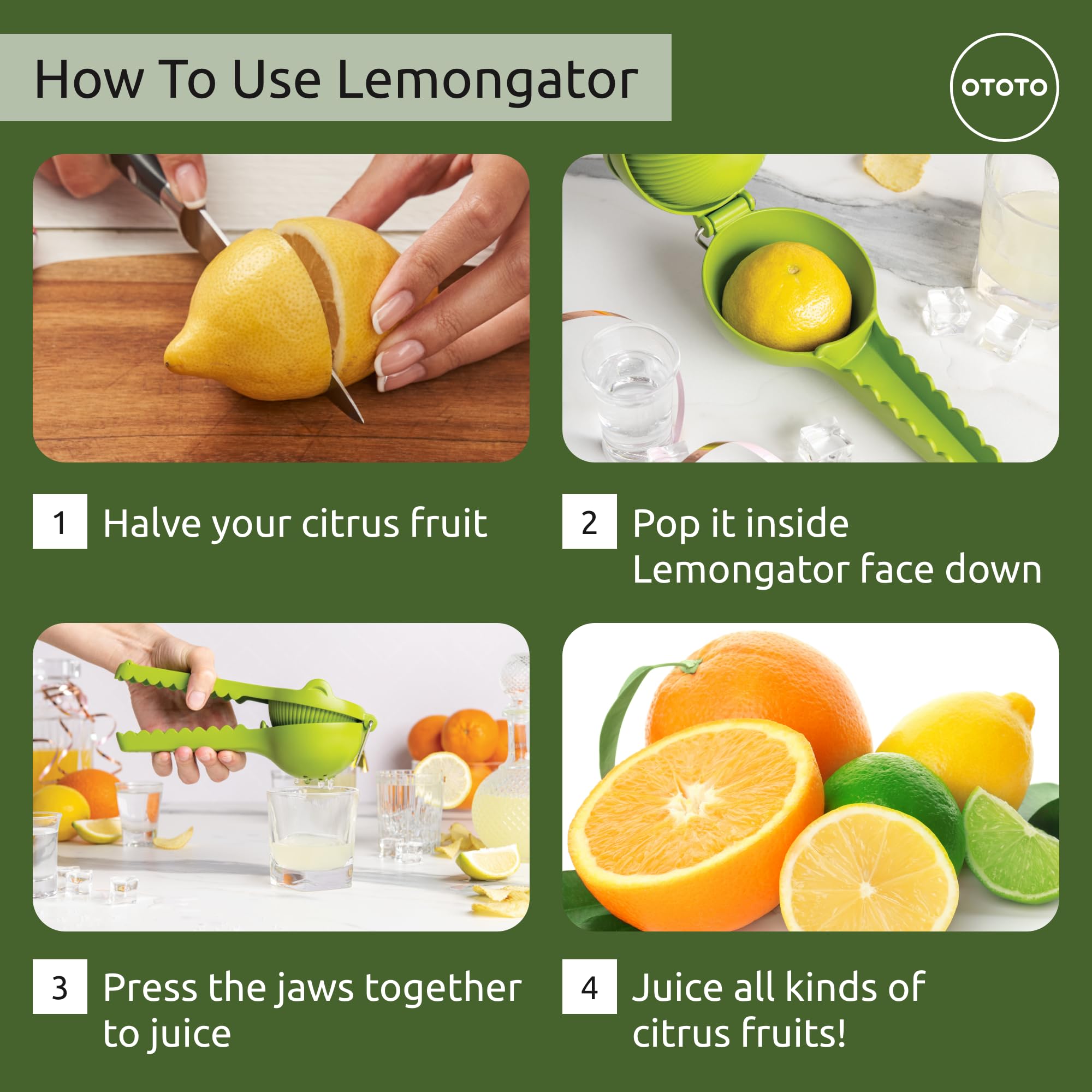 How To Use Lemongator

OTOTO

1 Halve your citrus fruit

2 Pop it inside Lemongator face down

3 Press the jaws together to juice

4 Juice all kinds of citrus fruits!