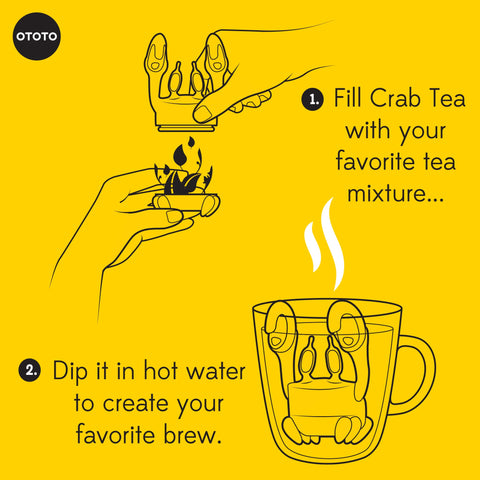 OTOTO

1. Fill Crab Tea with your favorite tea mixture...

2. Dip it in hot water to create your favorite brew.