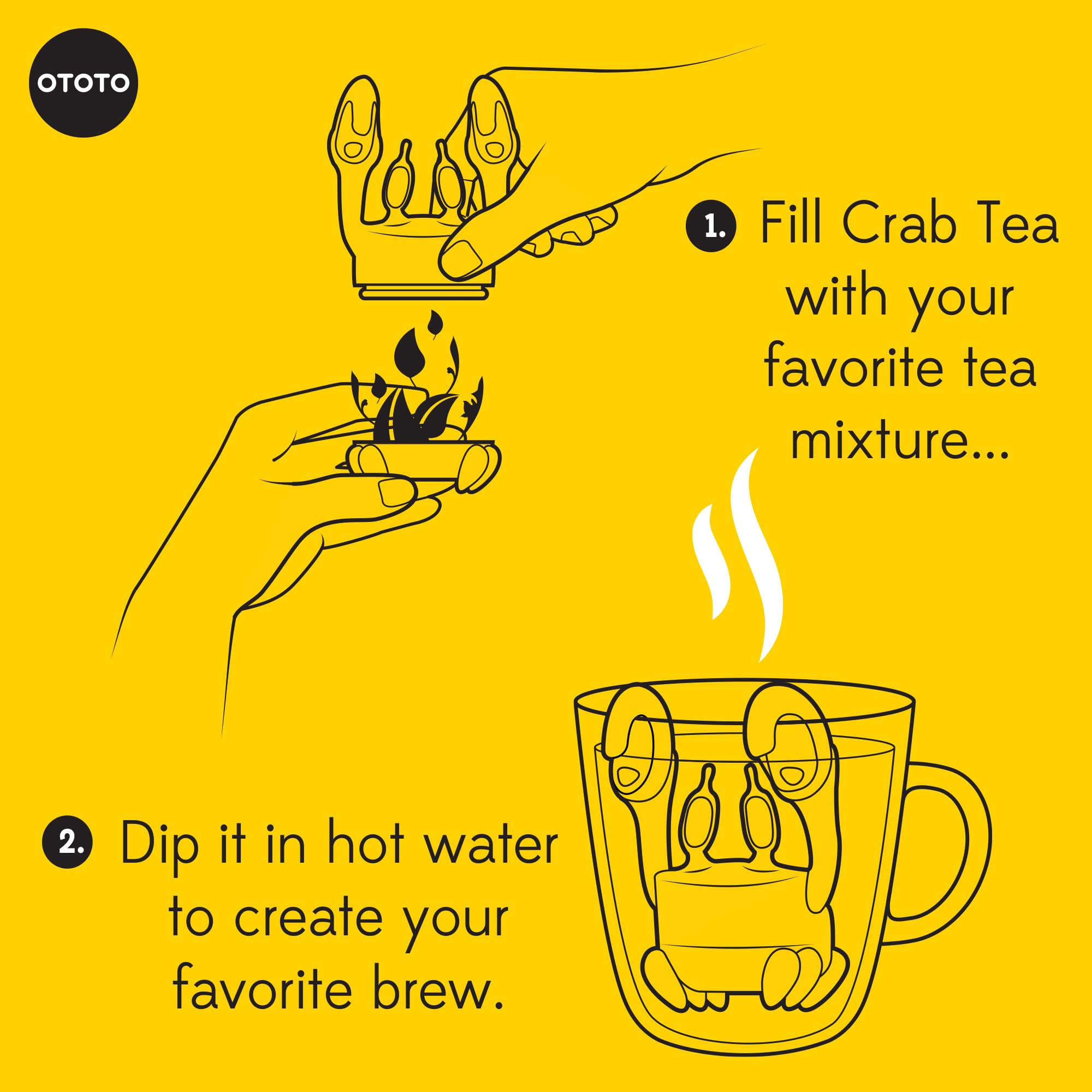 OTOTO

1. Fill Crab Tea with your favorite tea mixture...

2. Dip it in hot water to create your favorite brew.