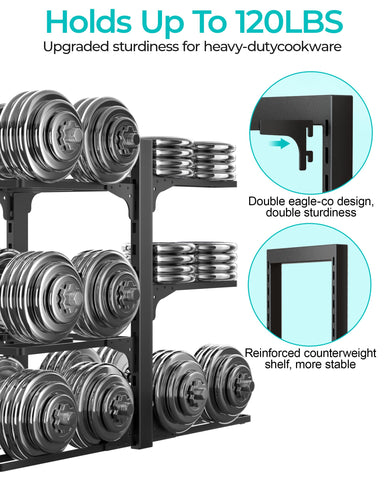 Holds Up To 120LBS
Upgraded sturdiness for heavy-dutycookware

Double eagle-co design, double sturdiness

Reinforced counterweight shelf, more stable