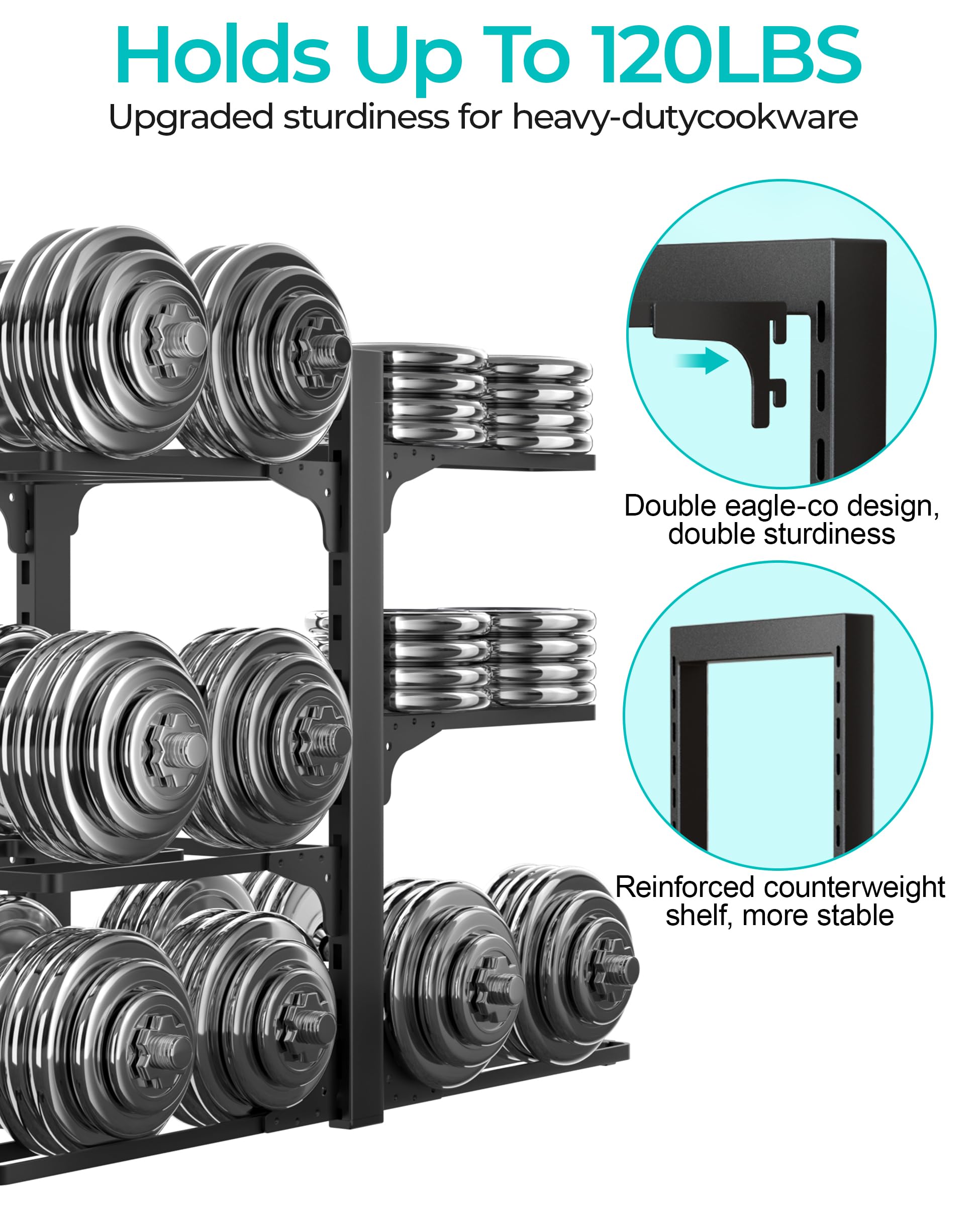 Holds Up To 120LBS

Upgraded sturdiness for heavy-dutycookware

Double eagle-co design, double sturdiness

Reinforced counterweight shelf, more stable