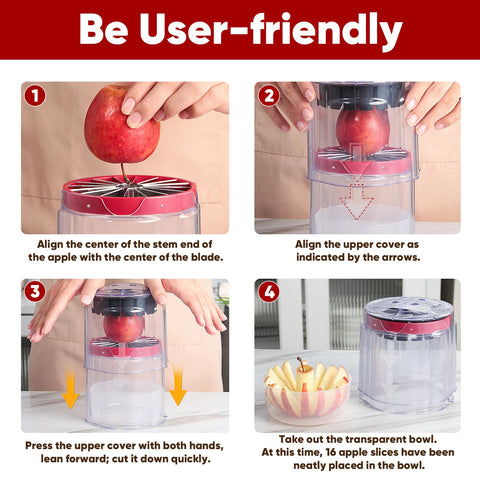 Be User-friendly

1

Align the center of the stem end of the apple with the center of the blade.

2

Align the upper cover as indicated by the arrows.

3

Press the upper cover with both hands, lean forward; cut it down quickly.

4

Take out the transparent bowl. At this time, 16 apple slices have been neatly placed in the bowl.