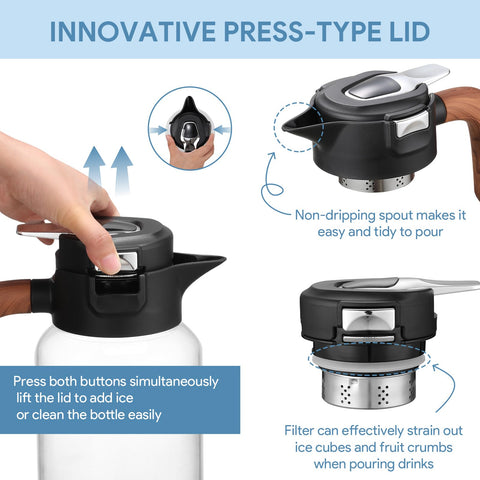 INNOVATIVE PRESS-TYPE LID

Non-dripping spout makes it easy and tidy to pour

Press both buttons simultaneously lift the lid to add ice or clean the bottle easily

Filter can effectively strain out ice cubes and fruit crumbs when pouring drinks