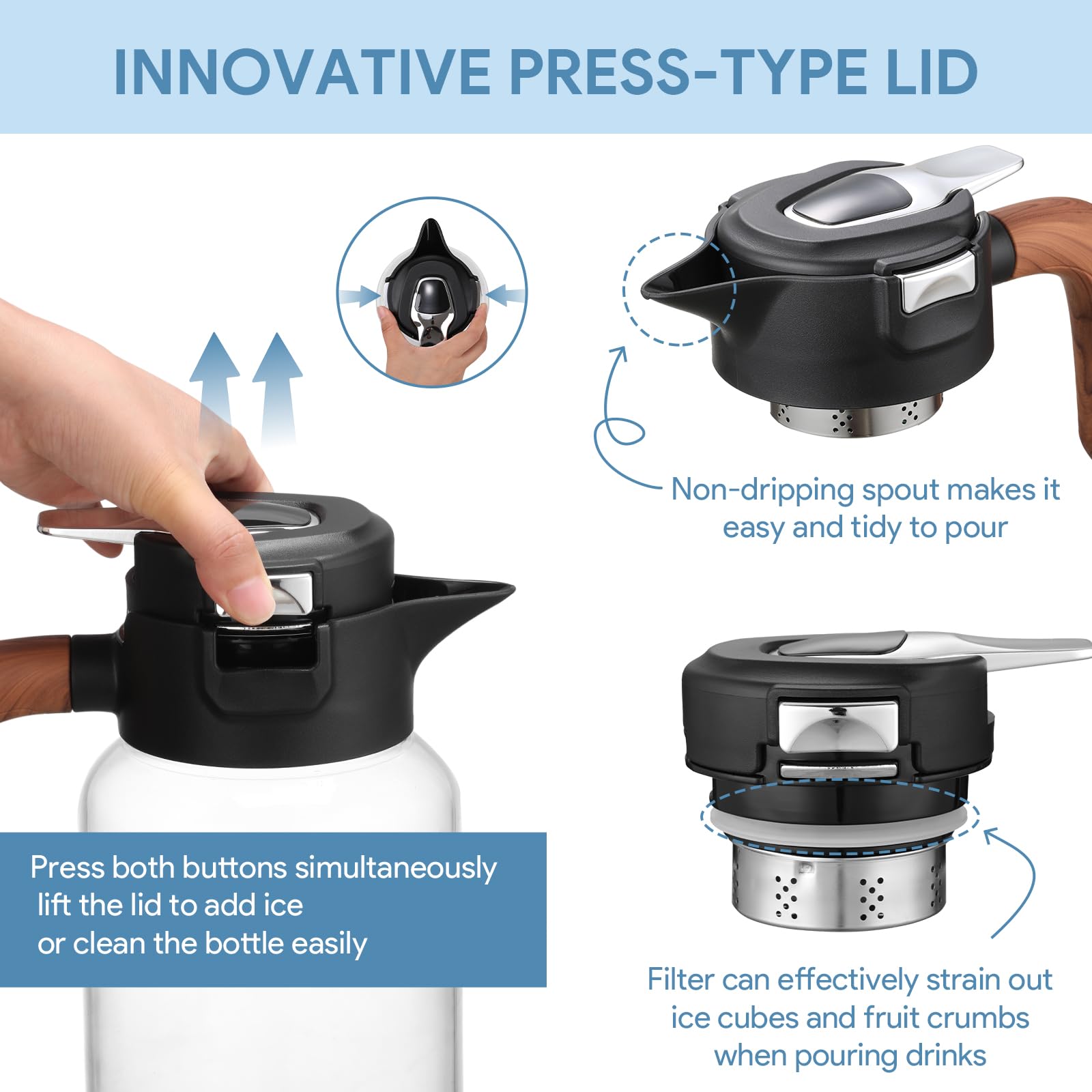 INNOVATIVE PRESS-TYPE LID

Non-dripping spout makes it easy and tidy to pour

Press both buttons simultaneously lift the lid to add ice or clean the bottle easily

Filter can effectively strain out ice cubes and fruit crumbs when pouring drinks