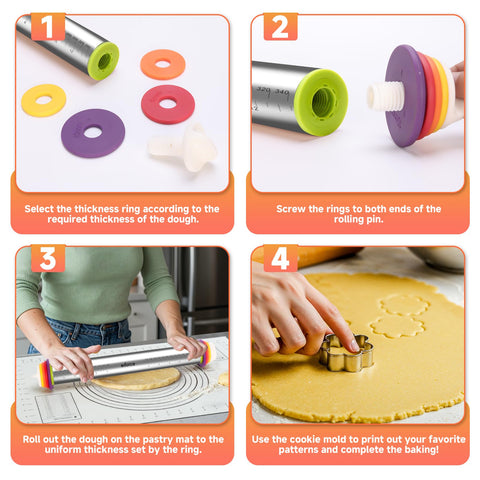 1

Select the thickness ring according to the required thickness of the dough.

2

320 340

Screw the rings to both ends of the rolling pin.

3

Roll out the dough on the pastry mat to the uniform thickness set by the ring.

4

Use the cookie mold to print out your favorite patterns and complete the baking!