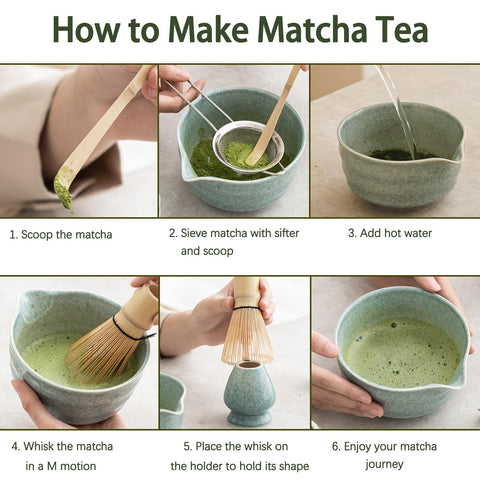 How to Make Matcha Tea

1. Scoop the matcha

2. Sieve matcha with sifter and scoop

3. Add hot water

4. Whisk the matcha in a M motion

5. Place the whisk on the holder to hold its shape

6. Enjoy your matcha journey