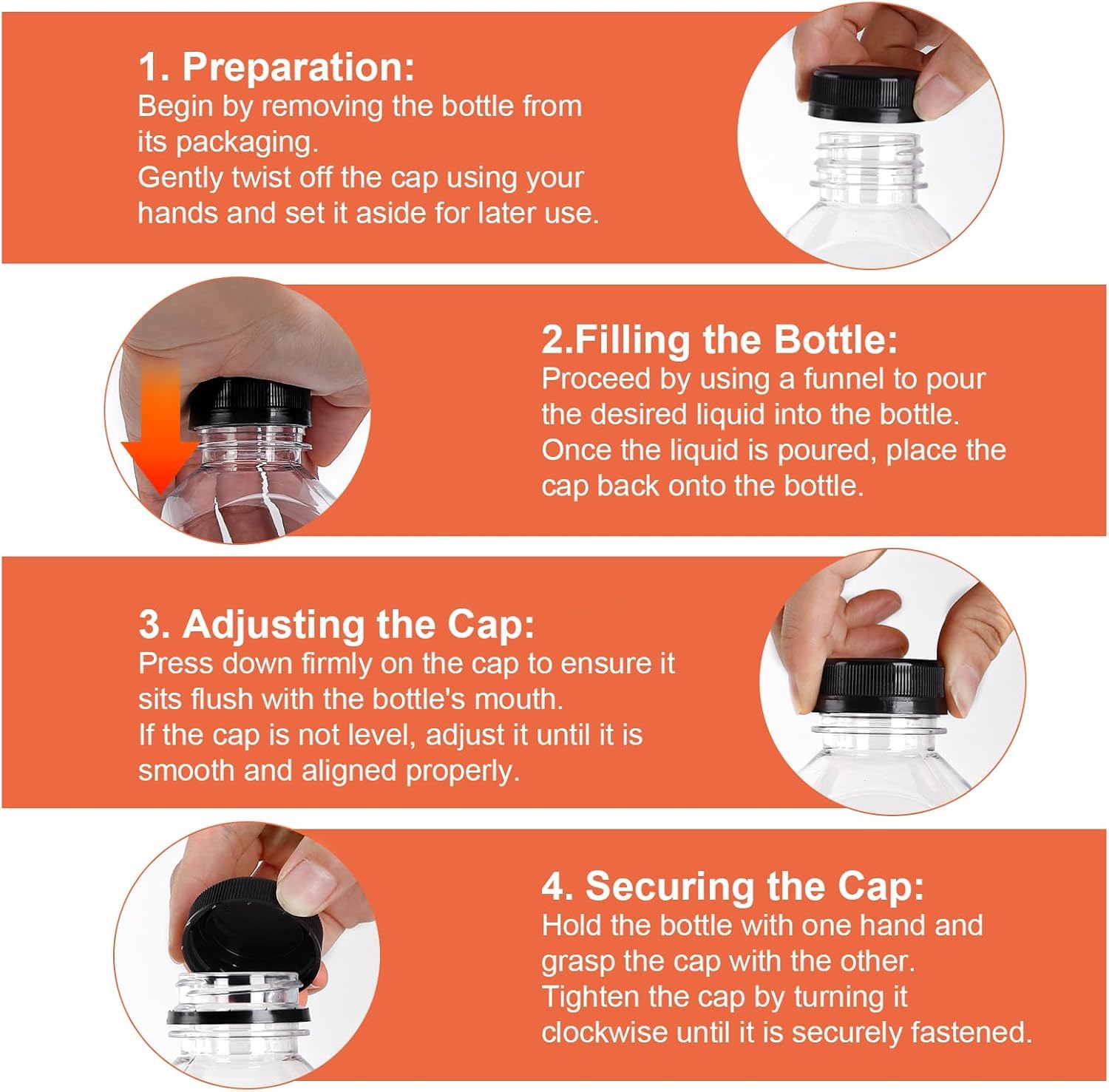 1. Preparation:
Begin by removing the bottle from its packaging.
Gently twist off the cap using your hands and set it aside for later use.

2.Filling the Bottle:
Proceed by using a funnel to pour the desired liquid into the bottle.
Once the liquid is poured, place the cap back onto the bottle.

3. Adjusting the Cap:
Press down firmly on the cap to ensure it sits flush with the bottle's mouth.
If the cap is not level, adjust it until it is smooth and aligned properly.

4. Securing the Cap:
Hold the bottle with one hand and grasp the cap with the other.
Tighten the cap by turning it clockwise until it is securely fastened.