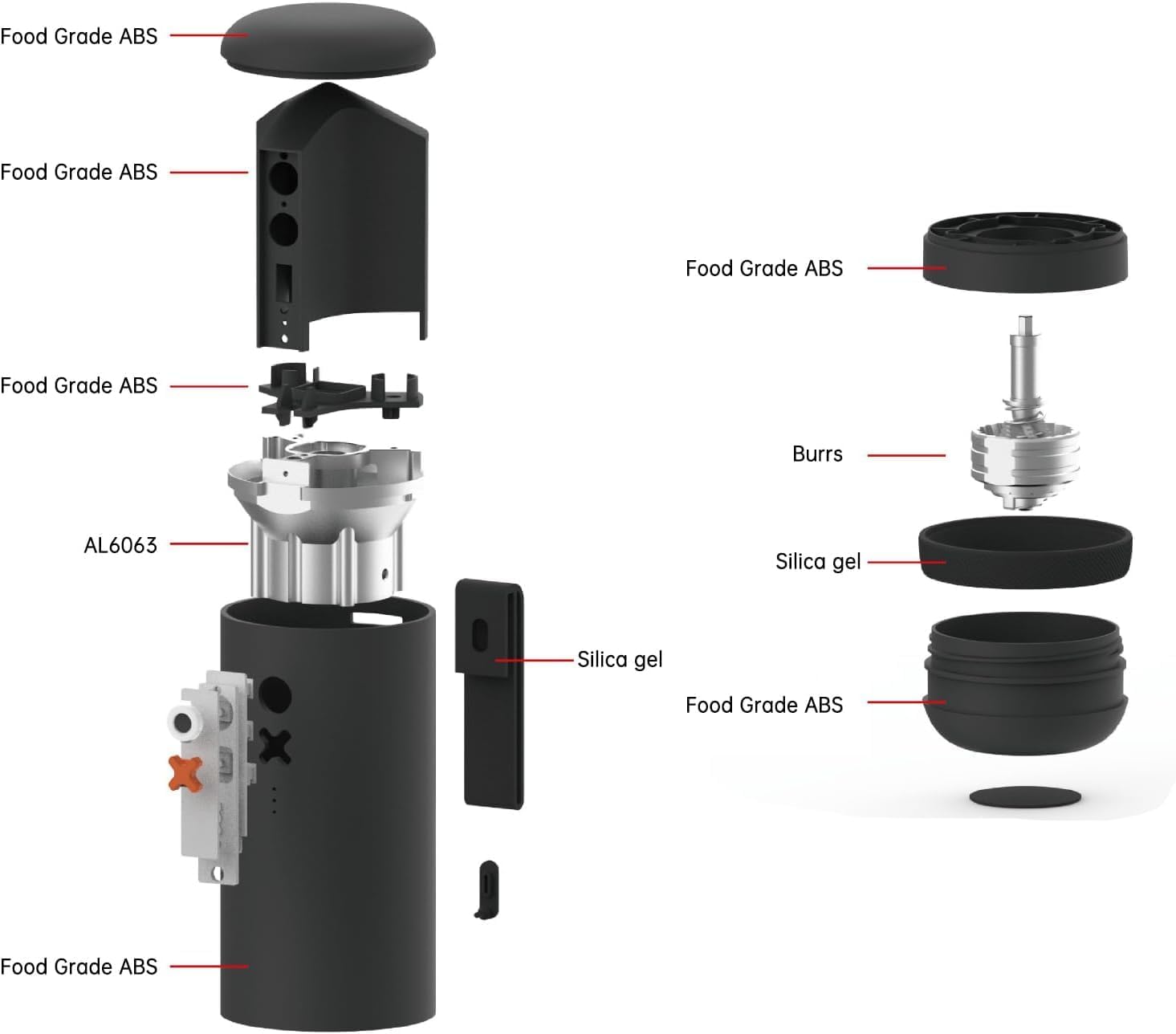 Food Grade ABS

Food Grade ABS

Food Grade ABS

AL6063

Silica gel

Food Grade ABS

Food Grade ABS

Burrs

Silica gel

Food Grade ABS