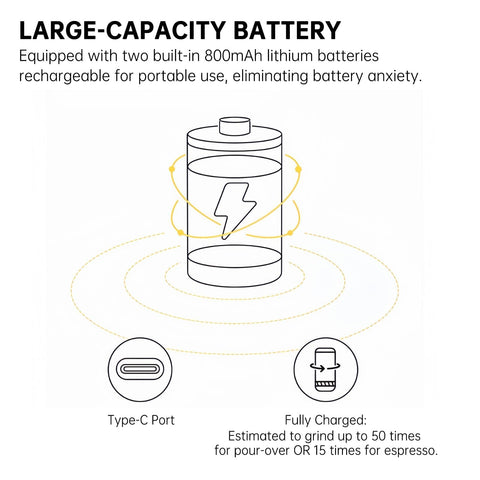 LARGE-CAPACITY BATTERY
Equipped with two built-in 800mAh lithium batteries rechargeable for portable use, eliminating battery anxiety.

Type-C Port

Fully Charged:
Estimated to grind up to 50 times for pour-over OR 15 times for espresso.