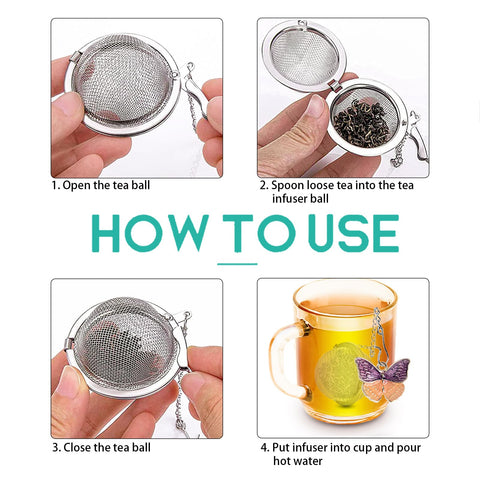 1. Open the tea ball

2. Spoon loose tea into the tea infuser ball

HOW TO USE

3. Close the tea ball

4. Put infuser into cup and pour hot water