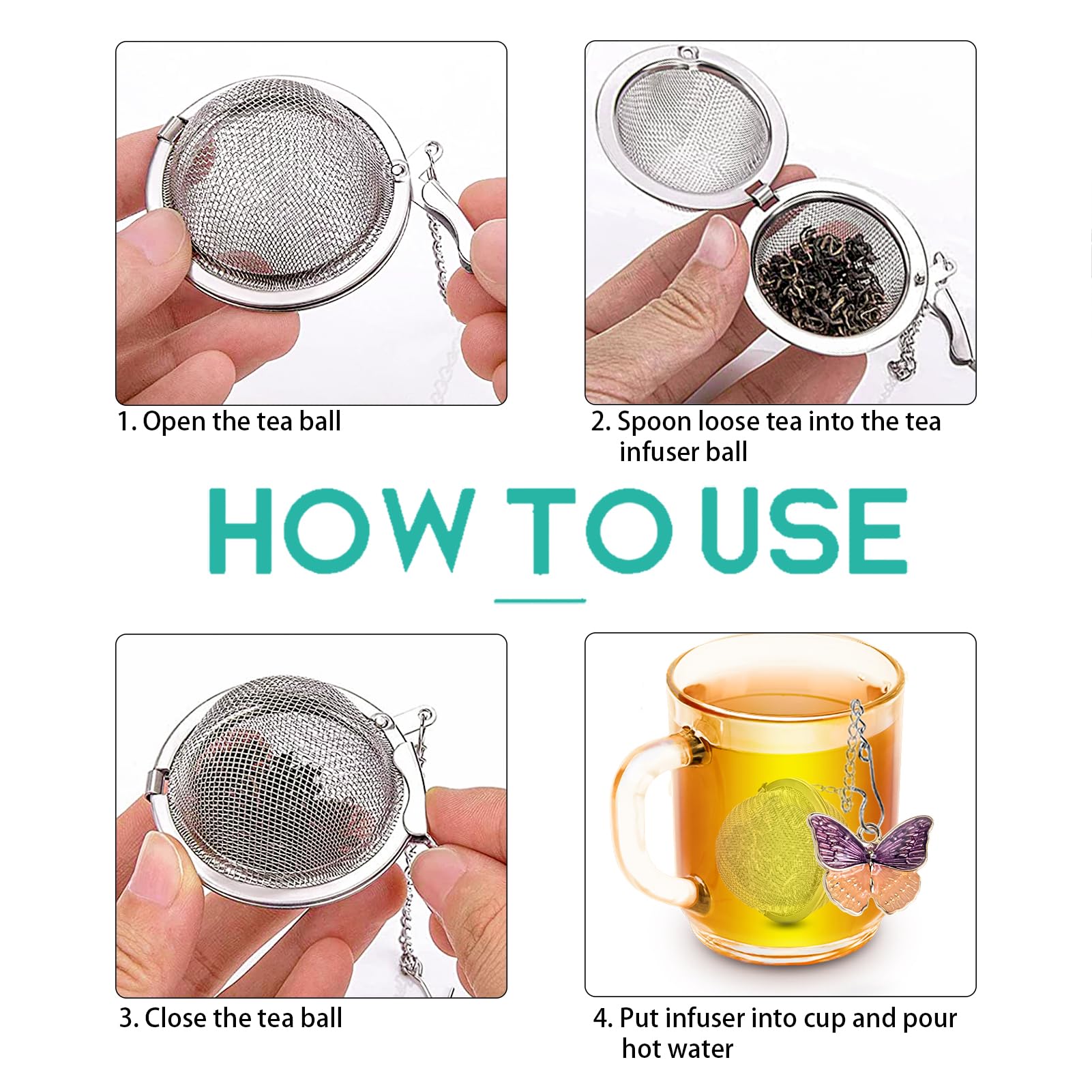 1. Open the tea ball

2. Spoon loose tea into the tea infuser ball

HOW TO USE

3. Close the tea ball

4. Put infuser into cup and pour hot water