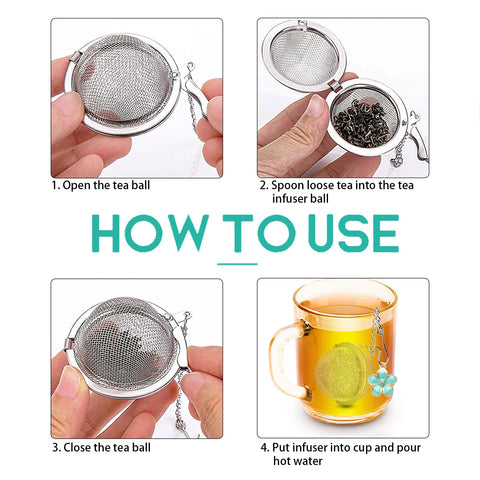 1. Open the tea ball

2. Spoon loose tea into the tea infuser ball

HOW TO USE

3. Close the tea ball

4. Put infuser into cup and pour hot water