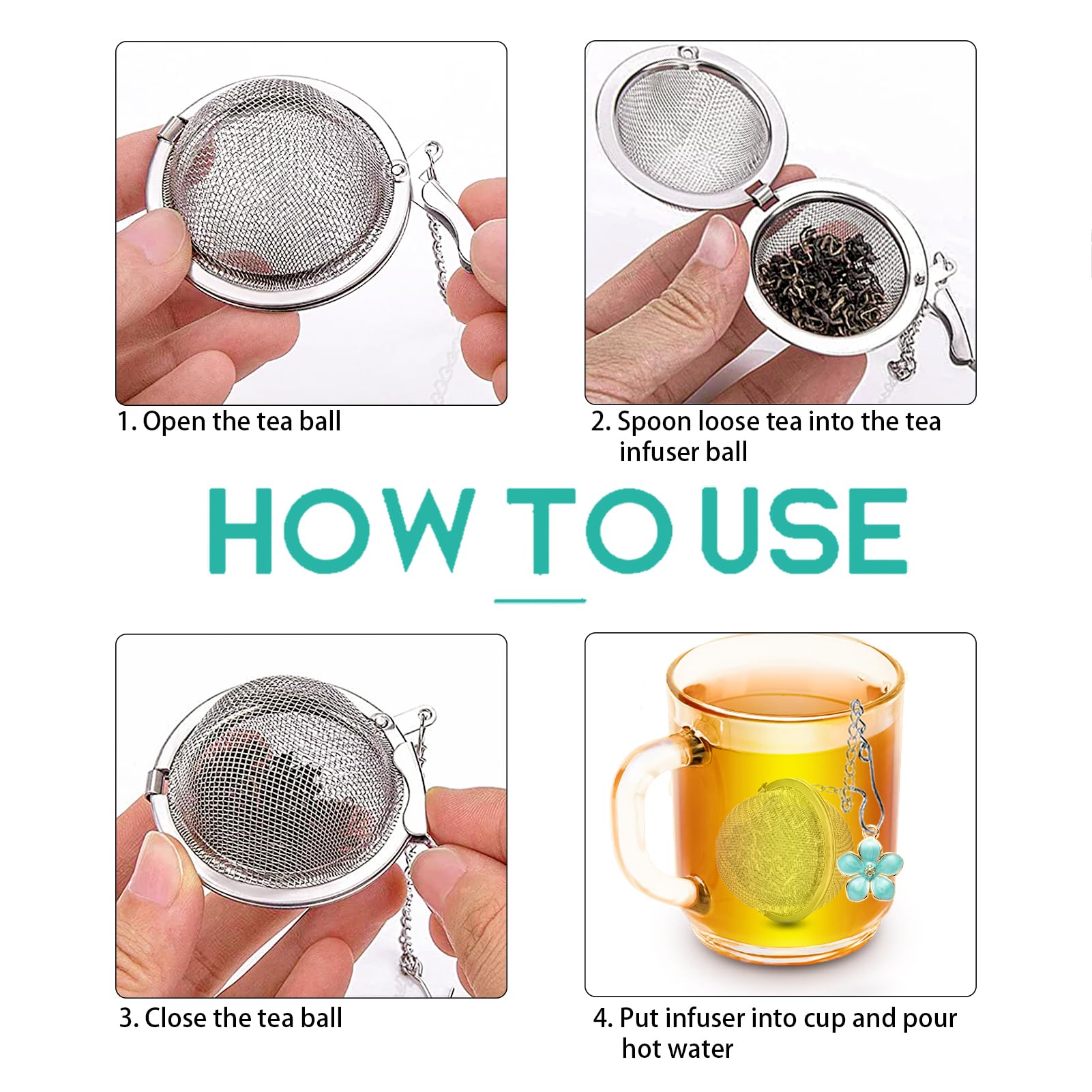 1. Open the tea ball

2. Spoon loose tea into the tea infuser ball

HOW TO USE

3. Close the tea ball

4. Put infuser into cup and pour hot water