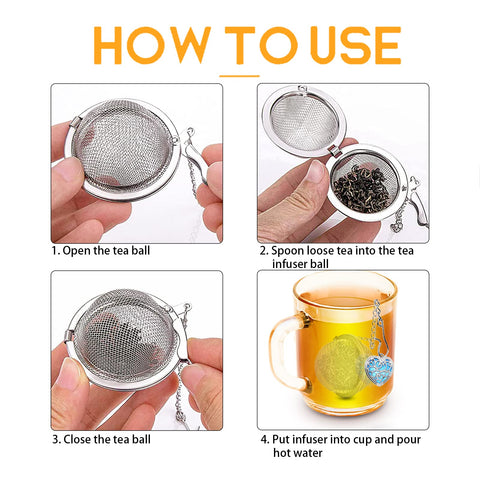 HOW TO USE

1. Open the tea ball

2. Spoon loose tea into the tea infuser ball

3. Close the tea ball

4. Put infuser into cup and pour hot water