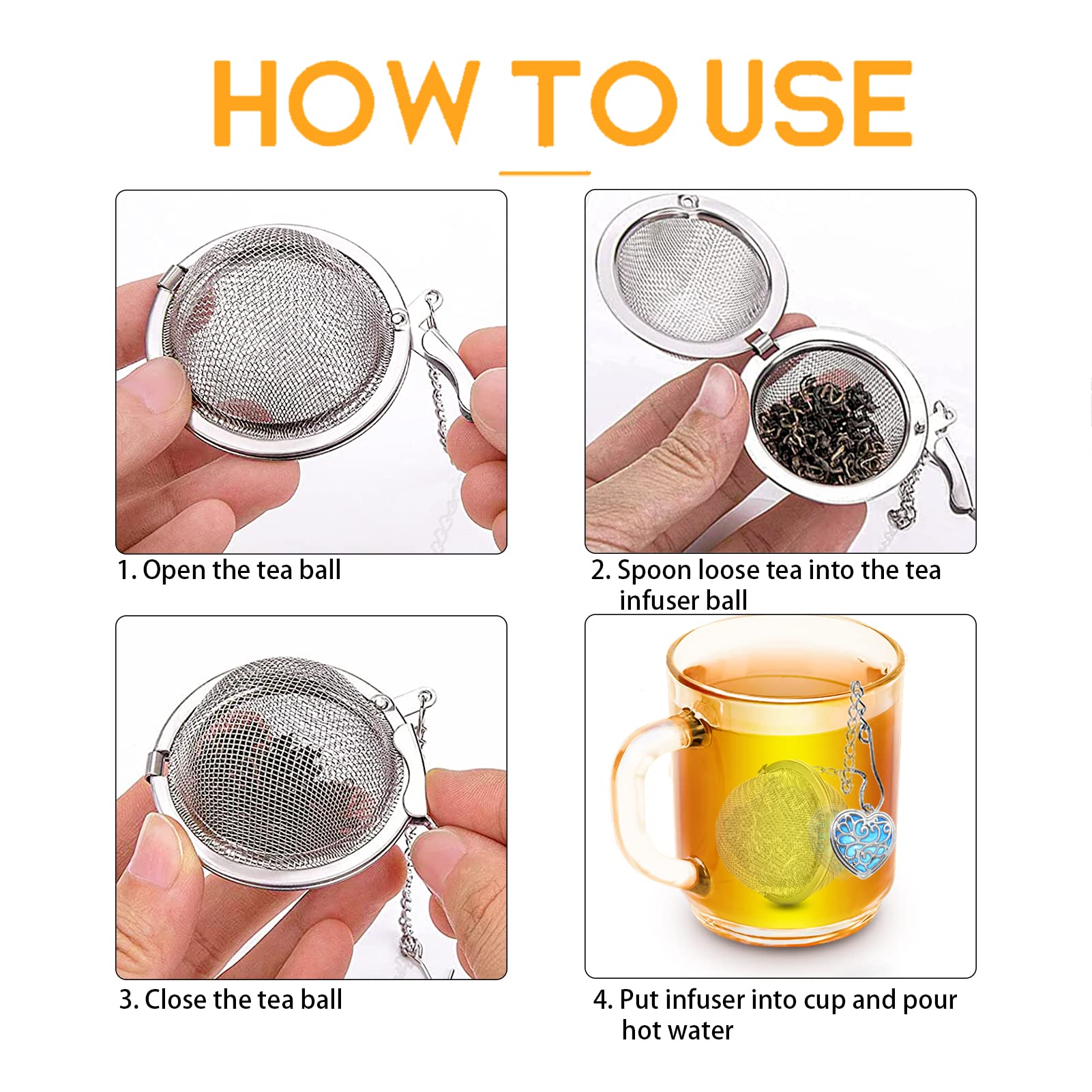 HOW TO USE

1. Open the tea ball

2. Spoon loose tea into the tea infuser ball

3. Close the tea ball

4. Put infuser into cup and pour hot water