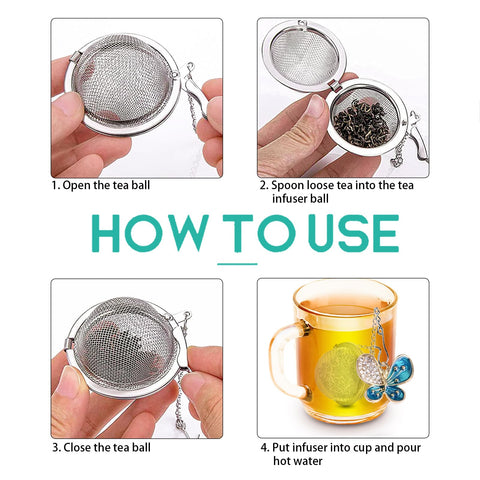 1. Open the tea ball

2. Spoon loose tea into the tea infuser ball

HOW TO USE

3. Close the tea ball

4. Put infuser into cup and pour hot water