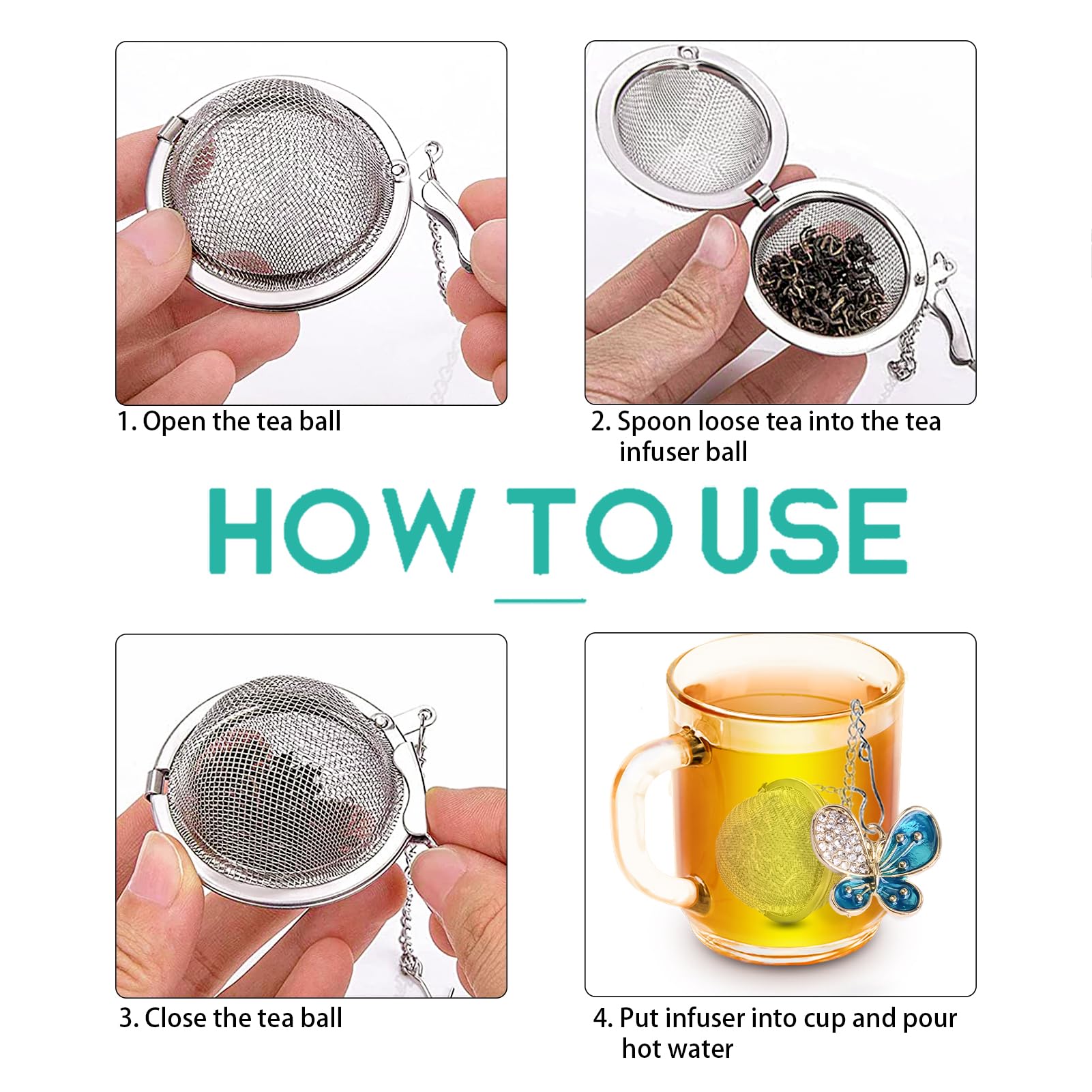 1. Open the tea ball

2. Spoon loose tea into the tea infuser ball

HOW TO USE

3. Close the tea ball

4. Put infuser into cup and pour hot water