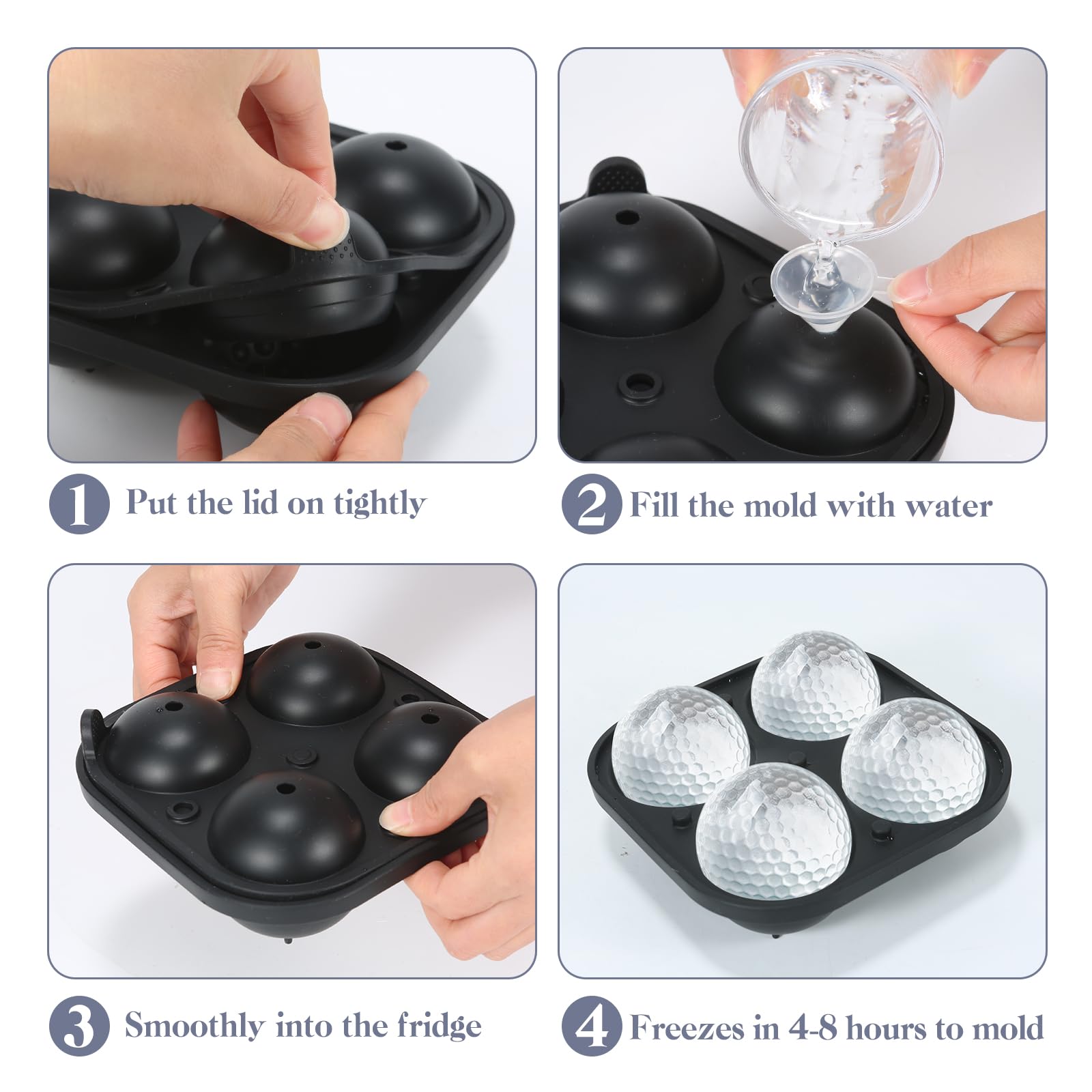 1 Put the lid on tightly

2 Fill the mold with water

3 Smoothly into the fridge

4 Freezes in 4-8 hours to mold