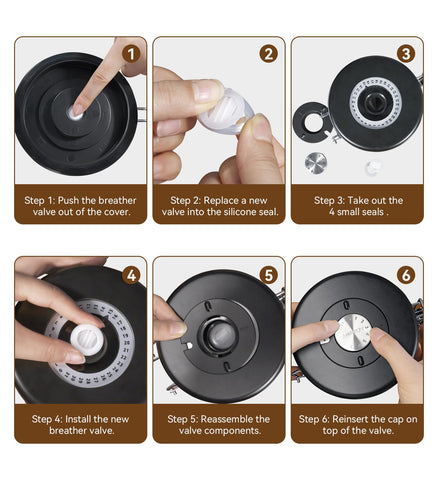 1

Step 1: Push the breather valve out of the cover.

2

Step 2: Replace a new valve into the silicone seal.

3

Step 3: Take out the 4 small seals .

4

Step 4: Install the new breather valve.

5

Step 5: Reassemble the valve components.

6

Step 6: Reinsert the cap on top of the valve.