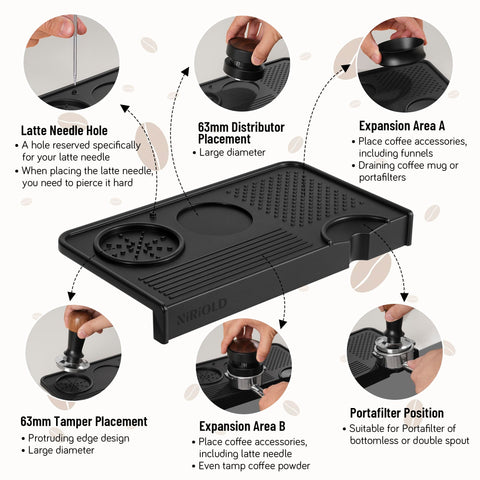 Latte Needle Hole
• A hole reserved specifically for your latte needle
• When placing the latte needle, you need to pierce it hard

63mm Distributor Placement
• Large diameter

Expansion Area A
• Place coffee accessories, including funnels
• Draining coffee mug or portafilters

NiRIOLD

63mm Tamper Placement
• Protruding edge design
• Large diameter

Expansion Area B
• Place coffee accessories, including latte needle
• Even tamp coffee powder

Portafilter Position
• Suitable for Portafilter of bottomless or double spout