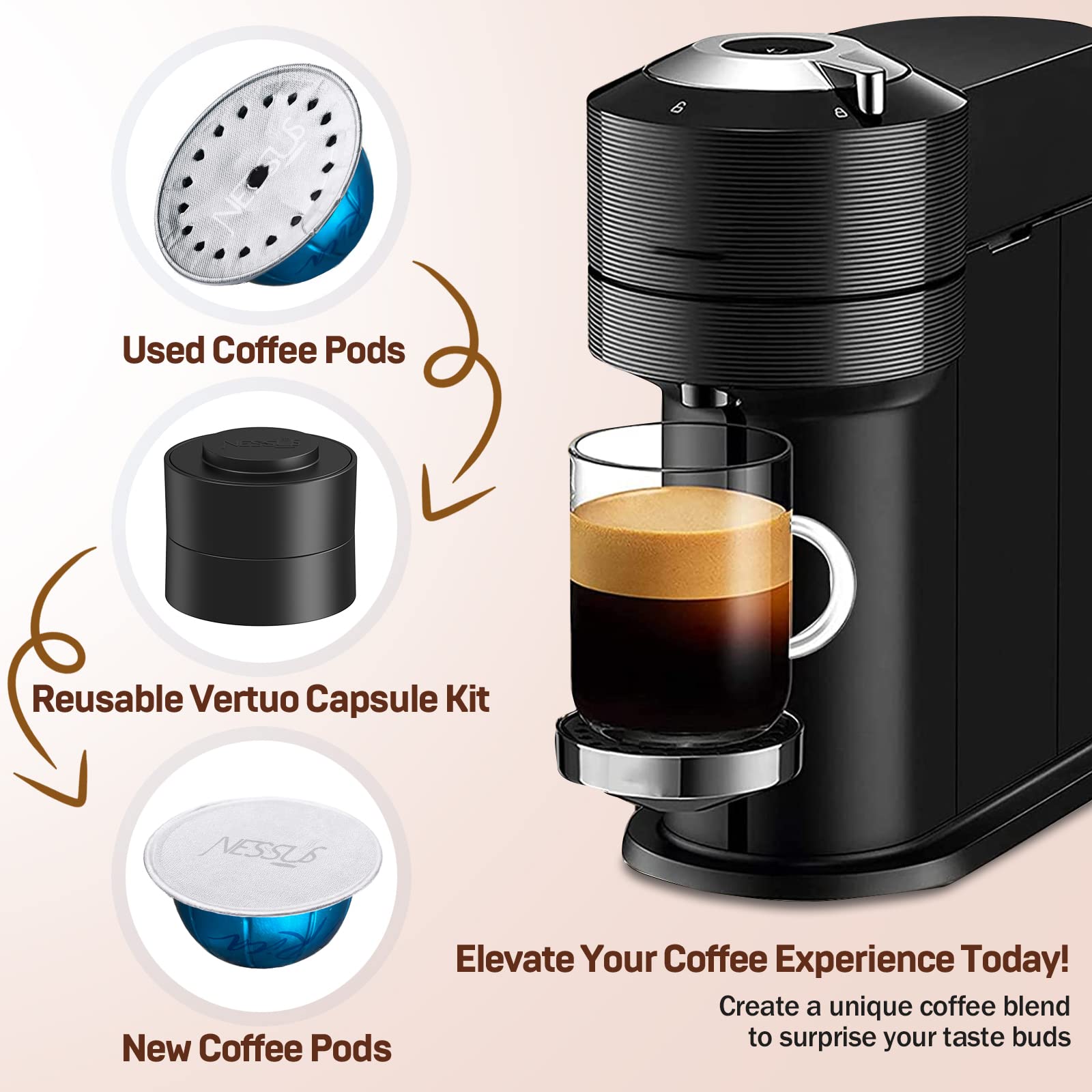 NESSUS

Used Coffee Pods

NESSUS

Reusable Vertuo Capsule Kit

NESSUS

New Coffee Pods

Elevate Your Coffee Experience Today!

Create a unique coffee blend to surprise your taste buds