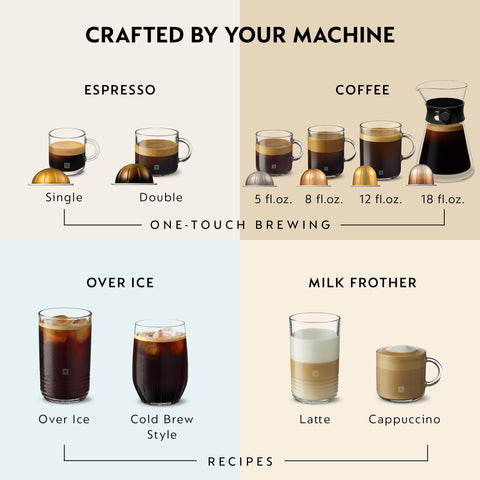 CRAFTED BY YOUR MACHINE

ESPRESSO

Single

Double

COFFEE

5 fl.oz.

8 fl.oz.

12 fl.oz.

18 fl.oz.

ONE-TOUCH BREWING

OVER ICE

Over Ice

Cold Brew Style

MILK FROTHER

Latte

Cappuccino

RECIPES