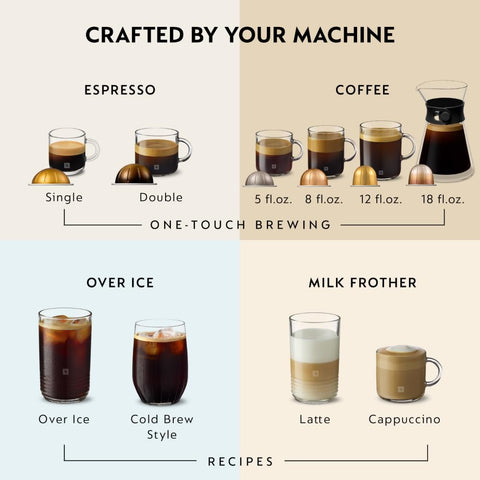 CRAFTED BY YOUR MACHINE

ESPRESSO

Single

Double

COFFEE

5 fl.oz.

8 fl.oz.

12 fl.oz.

18 fl.oz.

ONE-TOUCH BREWING

OVER ICE

Over Ice

Cold Brew Style

MILK FROTHER

Latte

Cappuccino

RECIPES