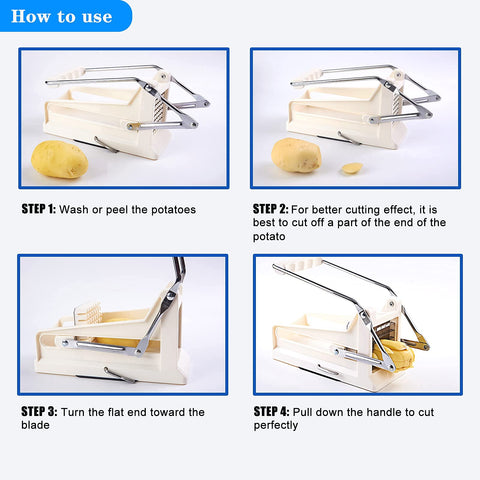 How to use

STEP 1: Wash or peel the potatoes

STEP 2: For better cutting effect, it is best to cut off a part of the end of the potato

STEP 3: Turn the flat end toward the blade

STEP 4: Pull down the handle to cut perfectly