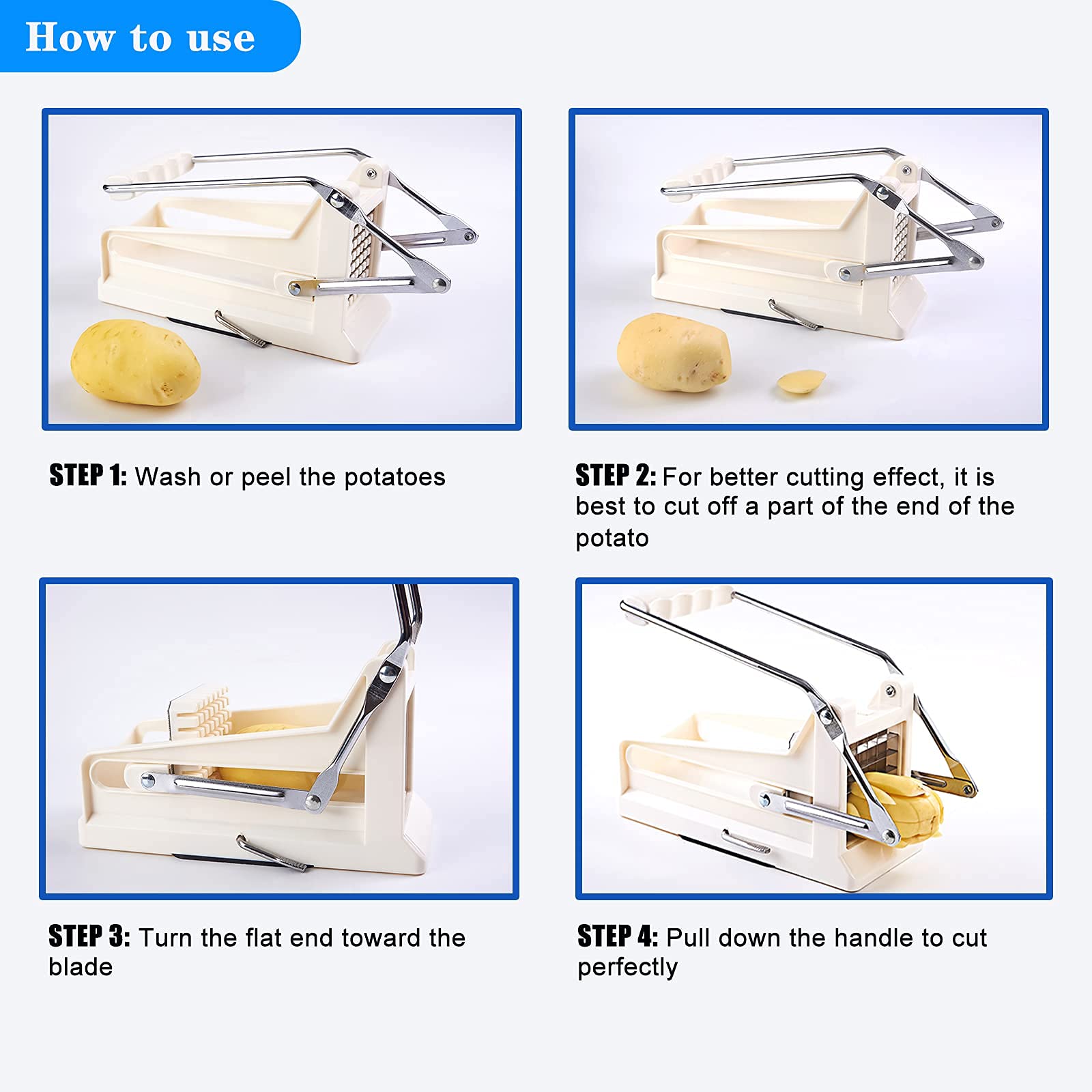 How to use

STEP 1: Wash or peel the potatoes

STEP 2: For better cutting effect, it is best to cut off a part of the end of the potato

STEP 3: Turn the flat end toward the blade

STEP 4: Pull down the handle to cut perfectly