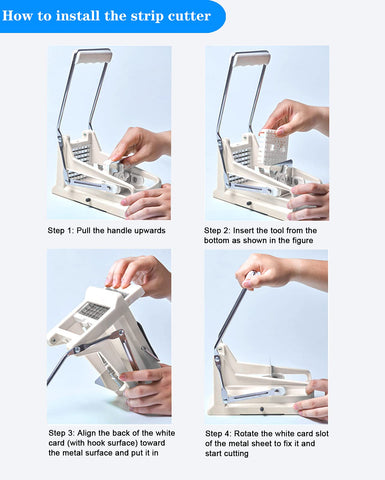 How to install the strip cutter

Step 1: Pull the handle upwards

Step 2: Insert the tool from the bottom as shown in the figure

Step 3: Align the back of the white card (with hook surface) toward the metal surface and put it in

Step 4: Rotate the white card slot of the metal sheet to fix it and start cutting