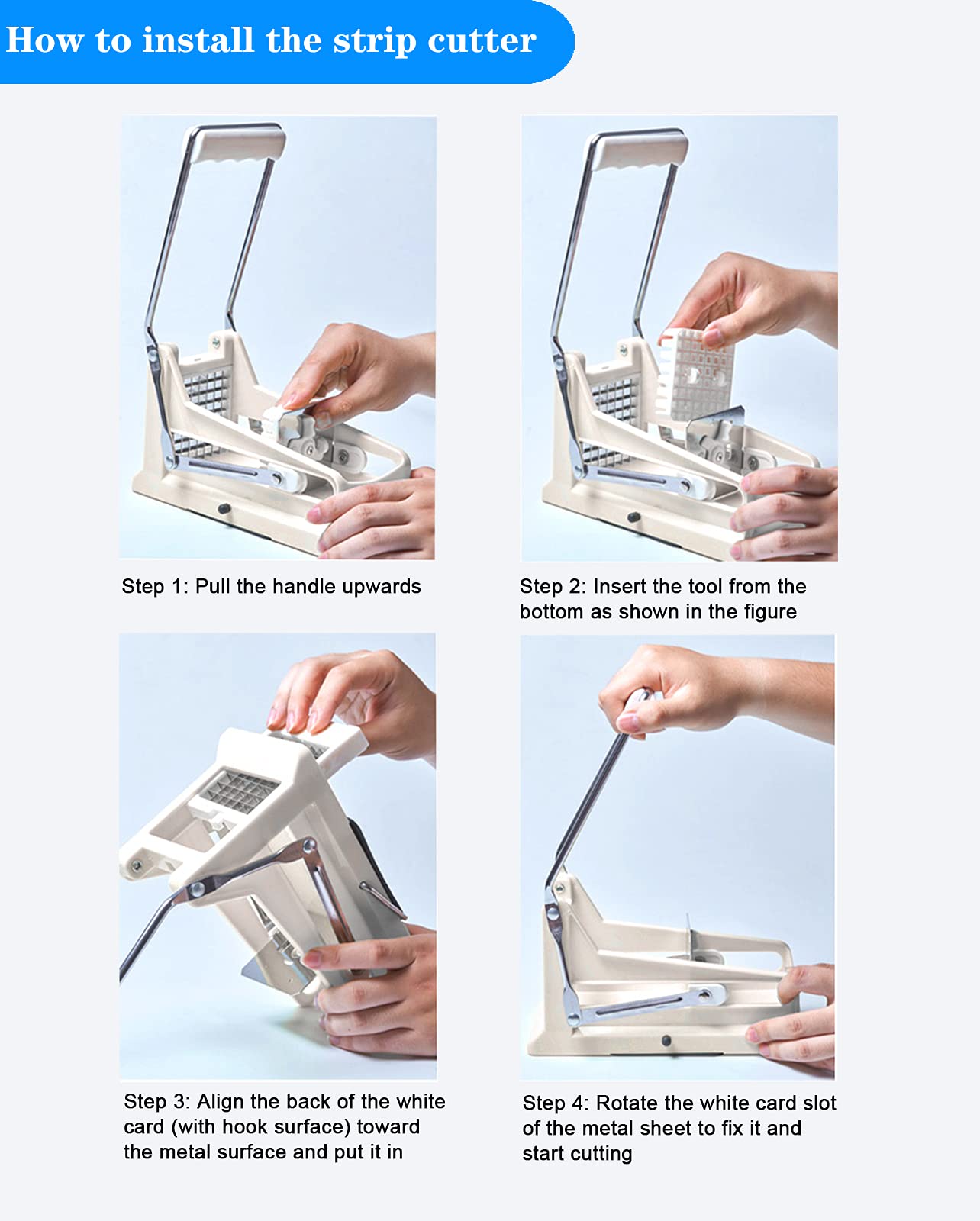 How to install the strip cutter

Step 1: Pull the handle upwards

Step 2: Insert the tool from the bottom as shown in the figure

Step 3: Align the back of the white card (with hook surface) toward the metal surface and put it in

Step 4: Rotate the white card slot of the metal sheet to fix it and start cutting