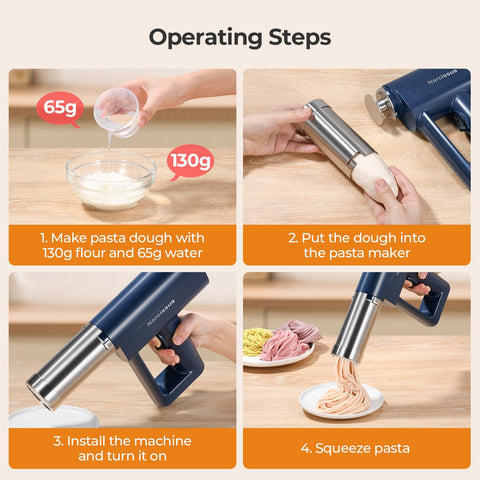 Operating Steps

65g

130g

1. Make pasta dough with 130g flour and 65g water

Narcissus

2. Put the dough into the pasta maker

Narcissus

3. Install the machine and turn it on

4. Squeeze pasta