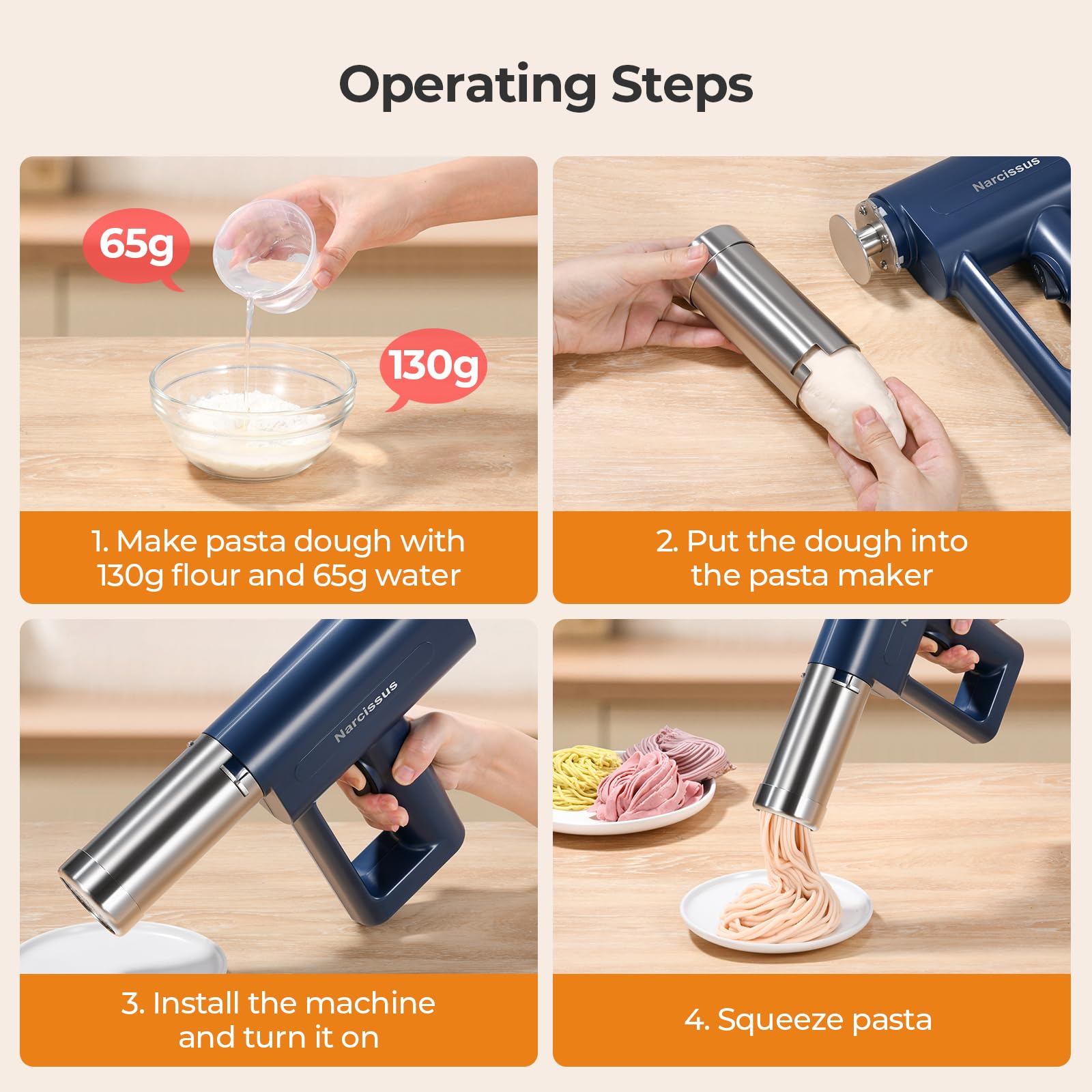 Operating Steps

65g

130g

1. Make pasta dough with 130g flour and 65g water

Narcissus

2. Put the dough into the pasta maker

Narcissus

3. Install the machine and turn it on

4. Squeeze pasta