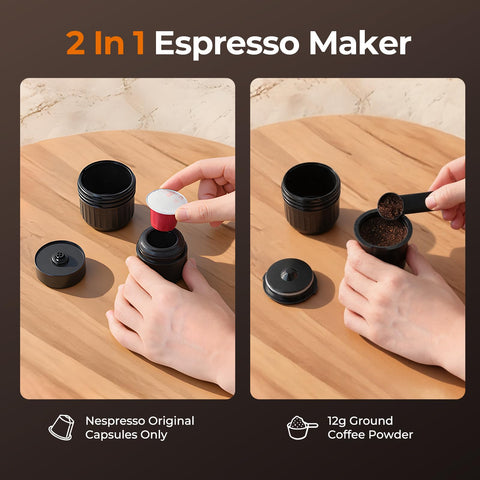 2 In 1 Espresso Maker

Nespresso Original Capsules Only

12g Ground Coffee Powder