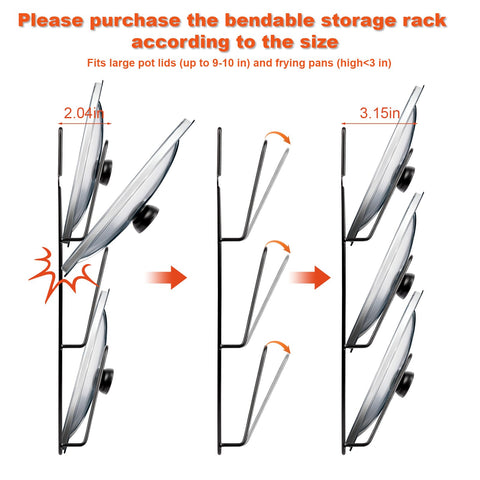 Please purchase the bendable storage rack according to the size

Fits large pot lids (up to 9-10 in) and frying pans (high<3 in)

2.04in

3.15in