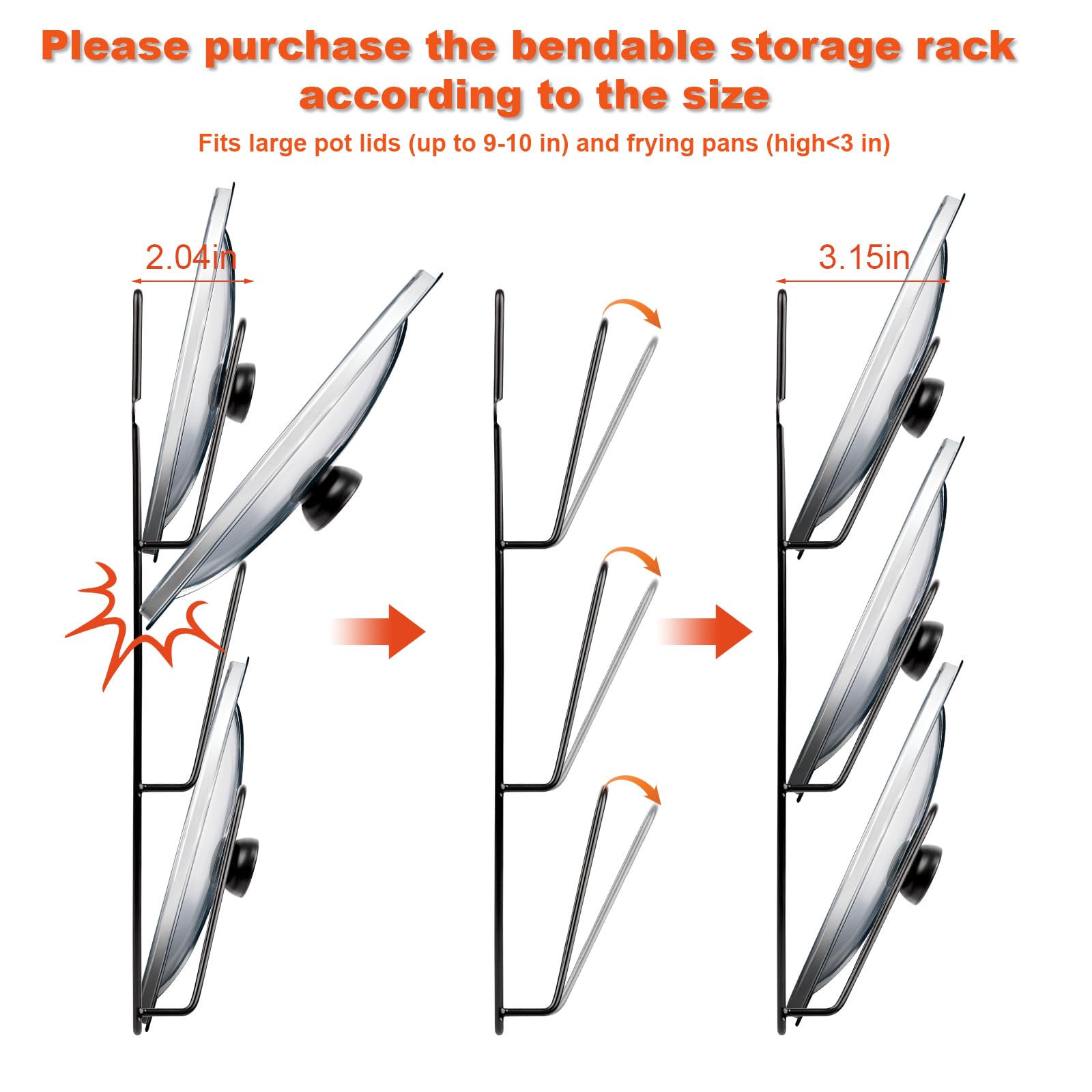 Please purchase the bendable storage rack according to the size

Fits large pot lids (up to 9-10 in) and frying pans (high<3 in)

2.04in

3.15in